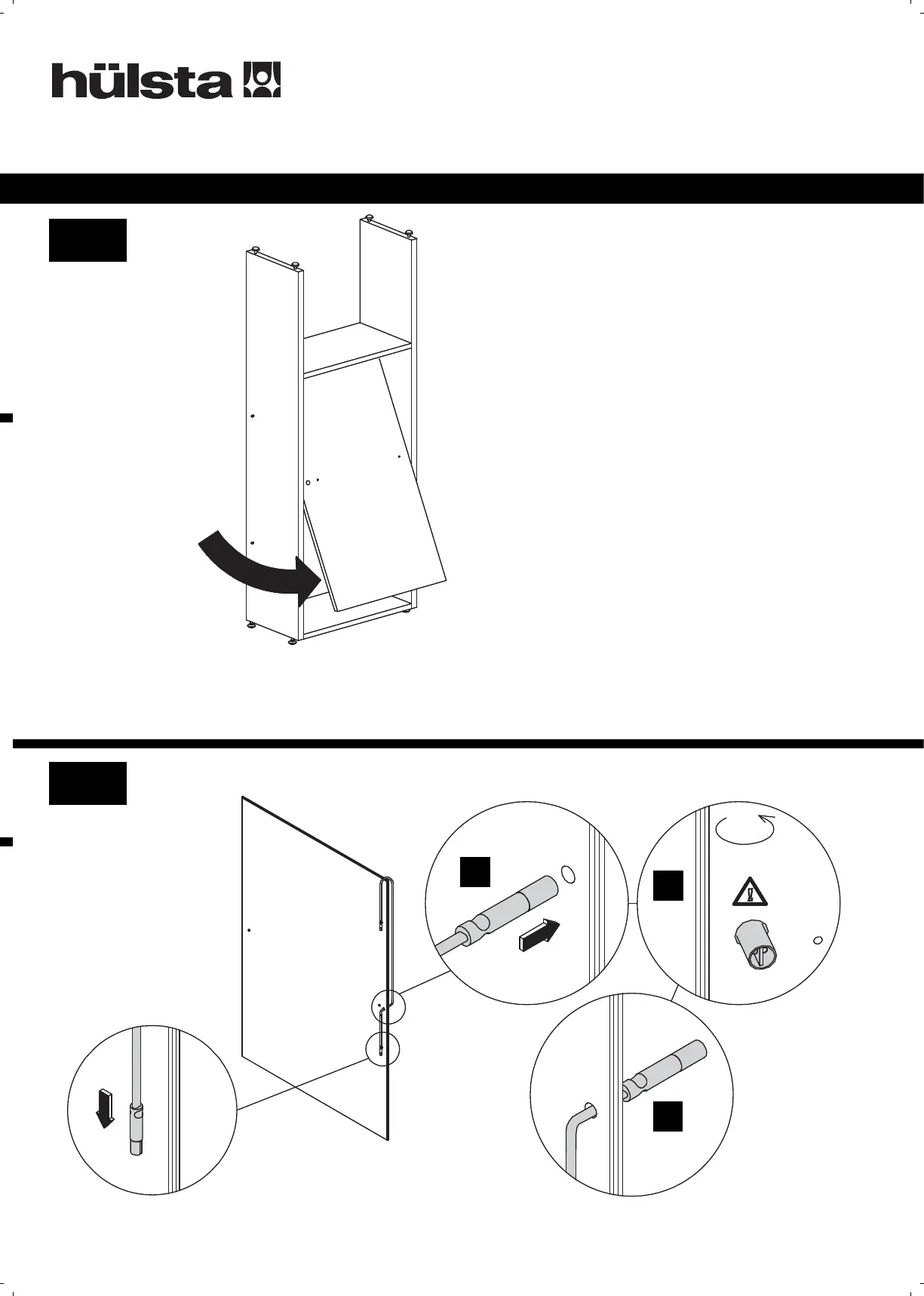 hülsta