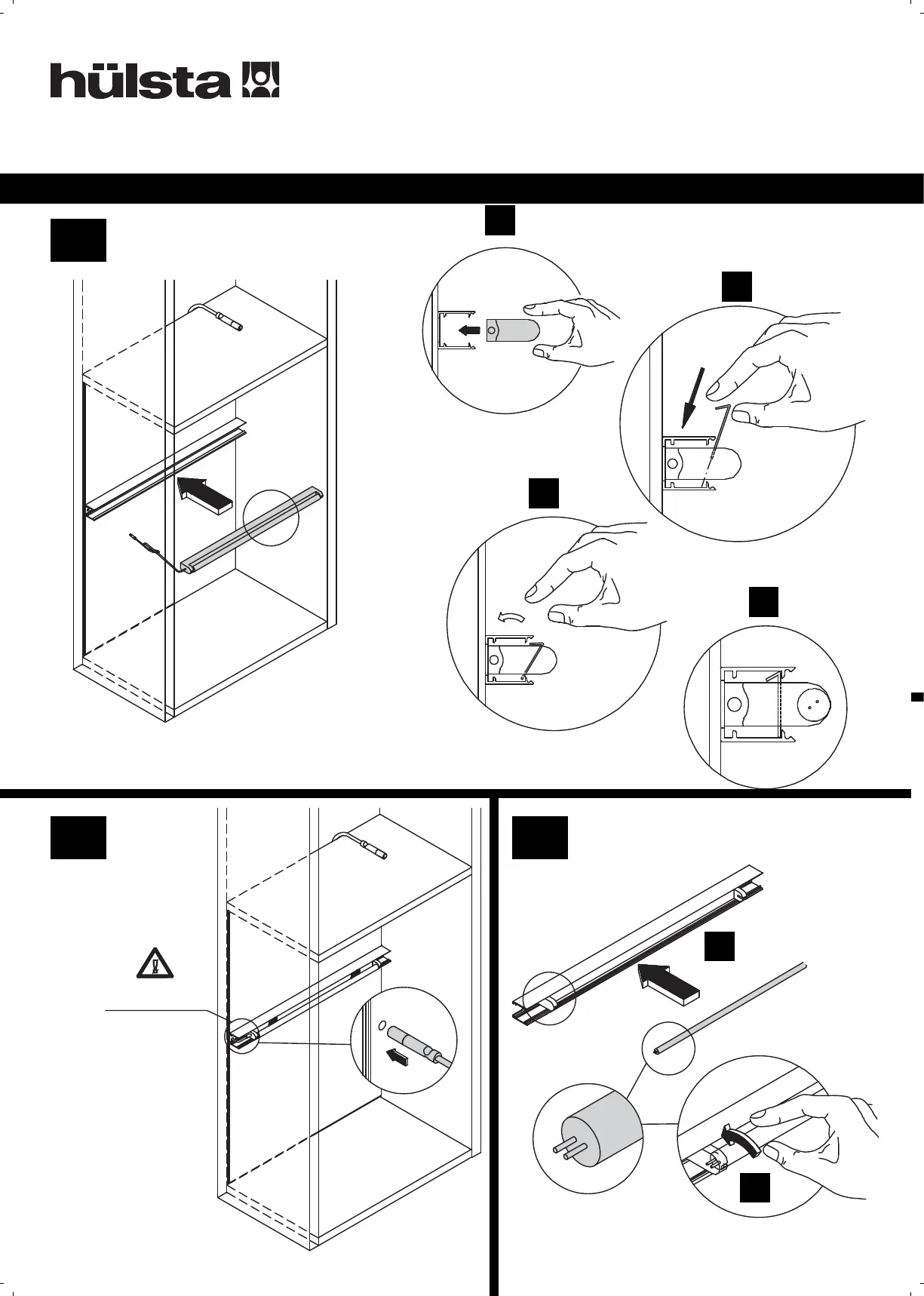 hülsta