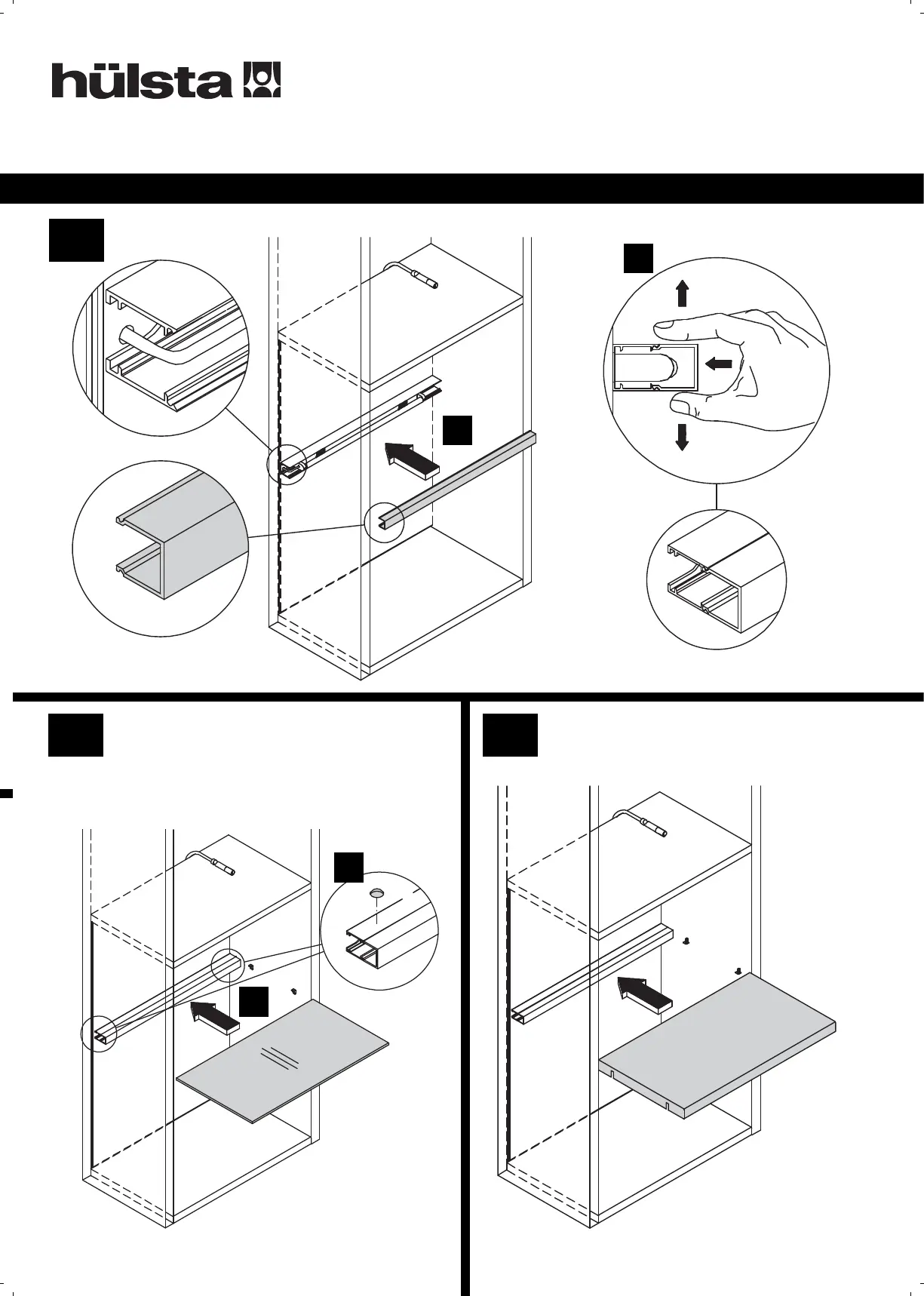 hülsta