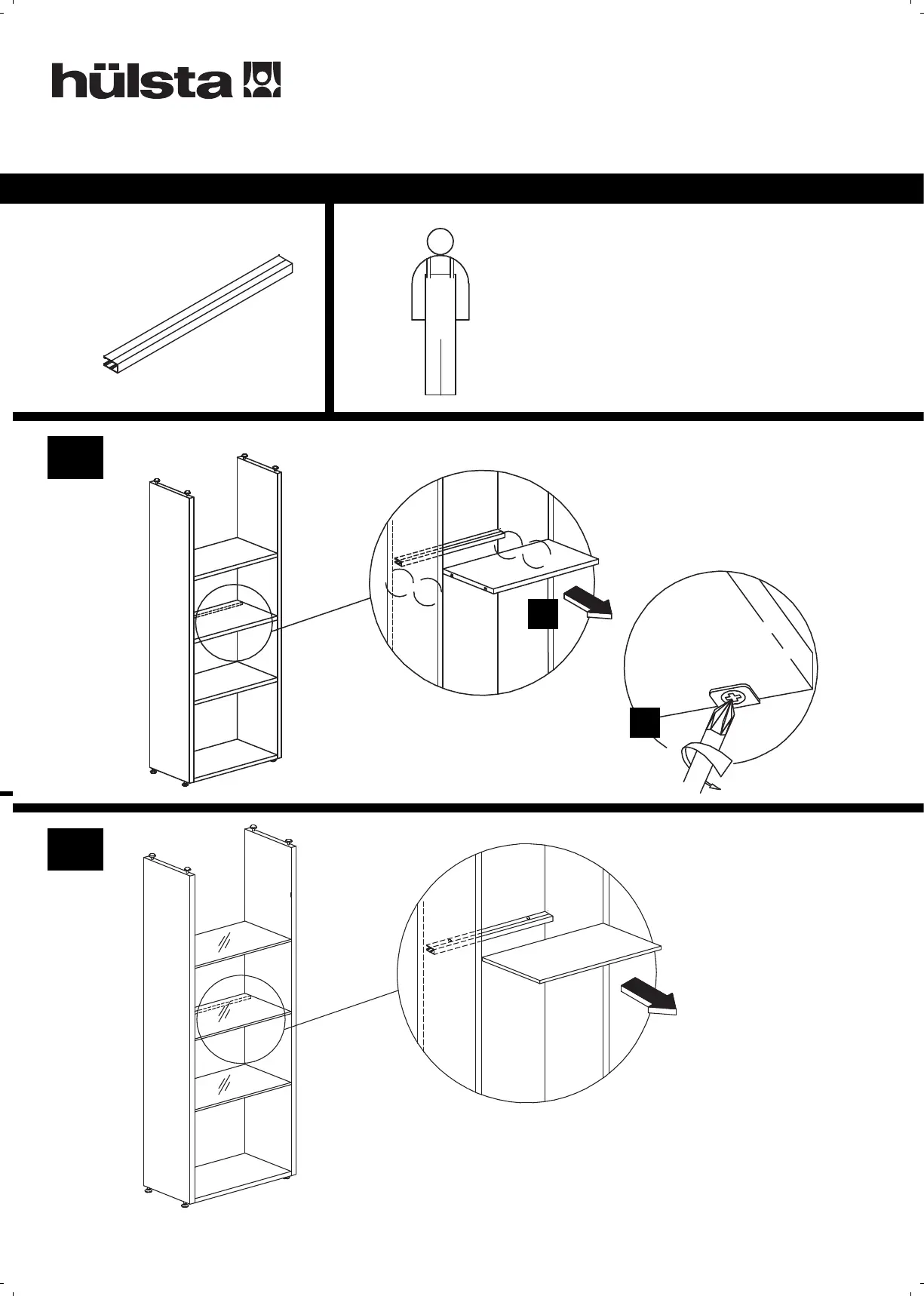 hülsta