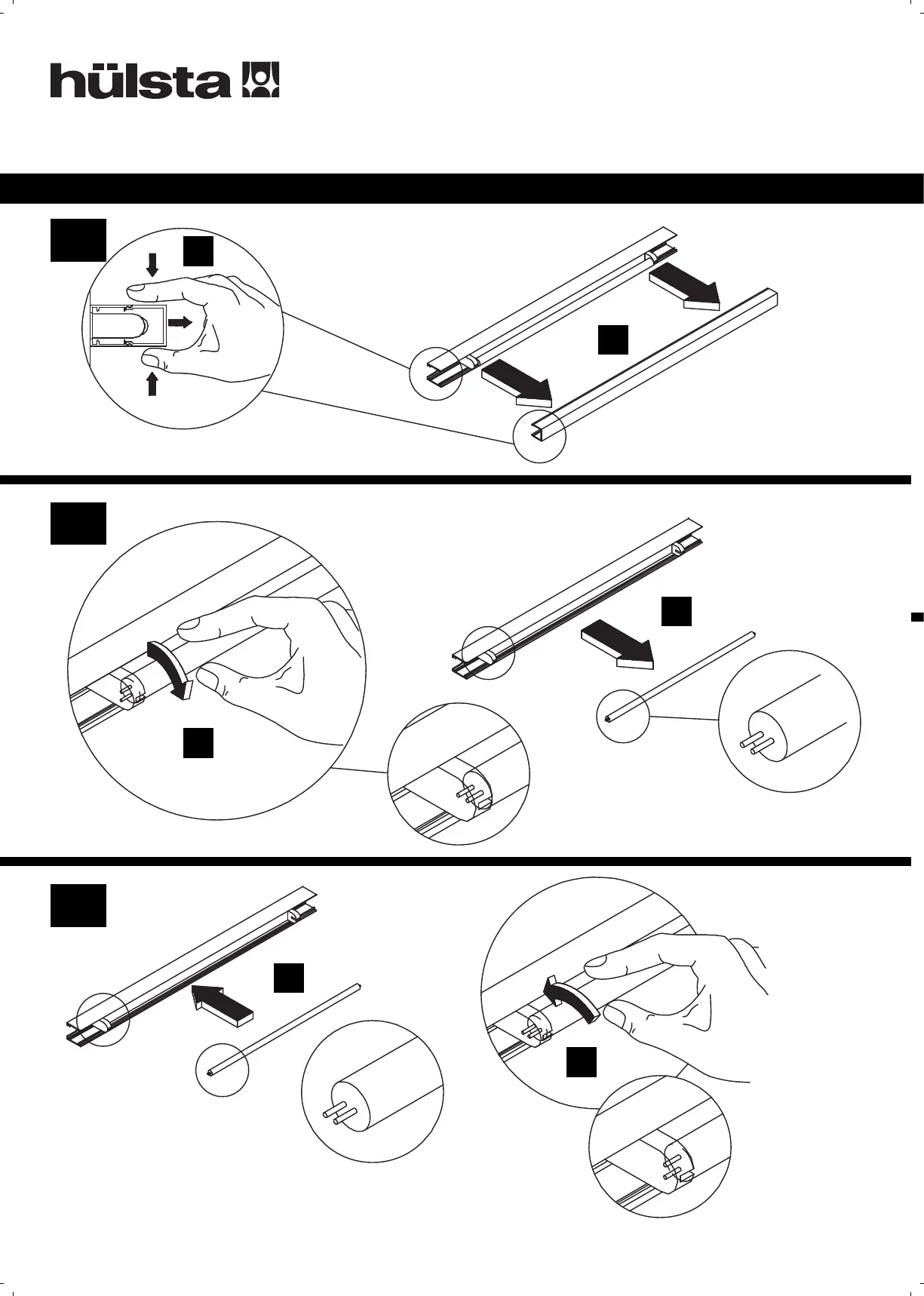 hülsta