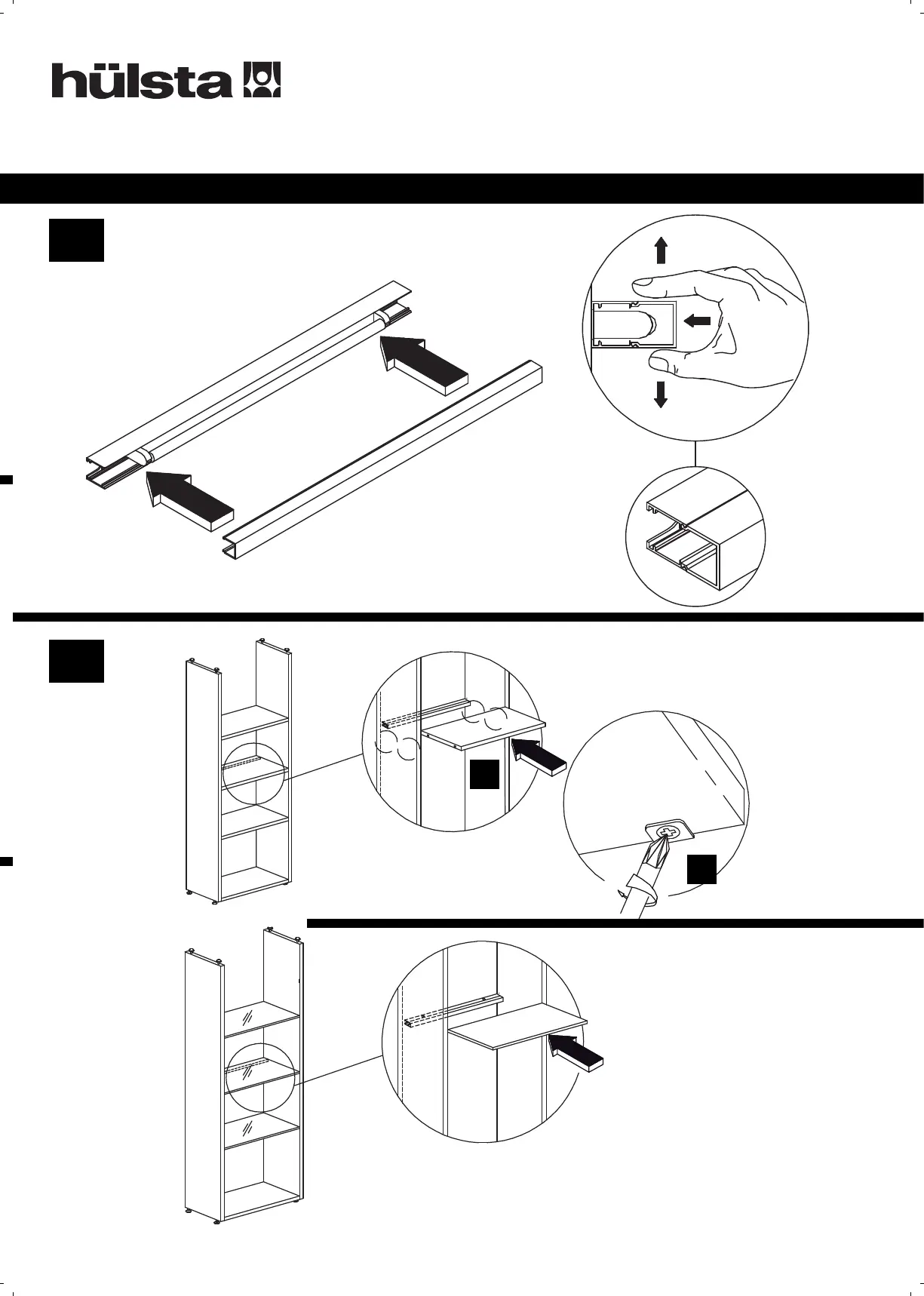 hülsta