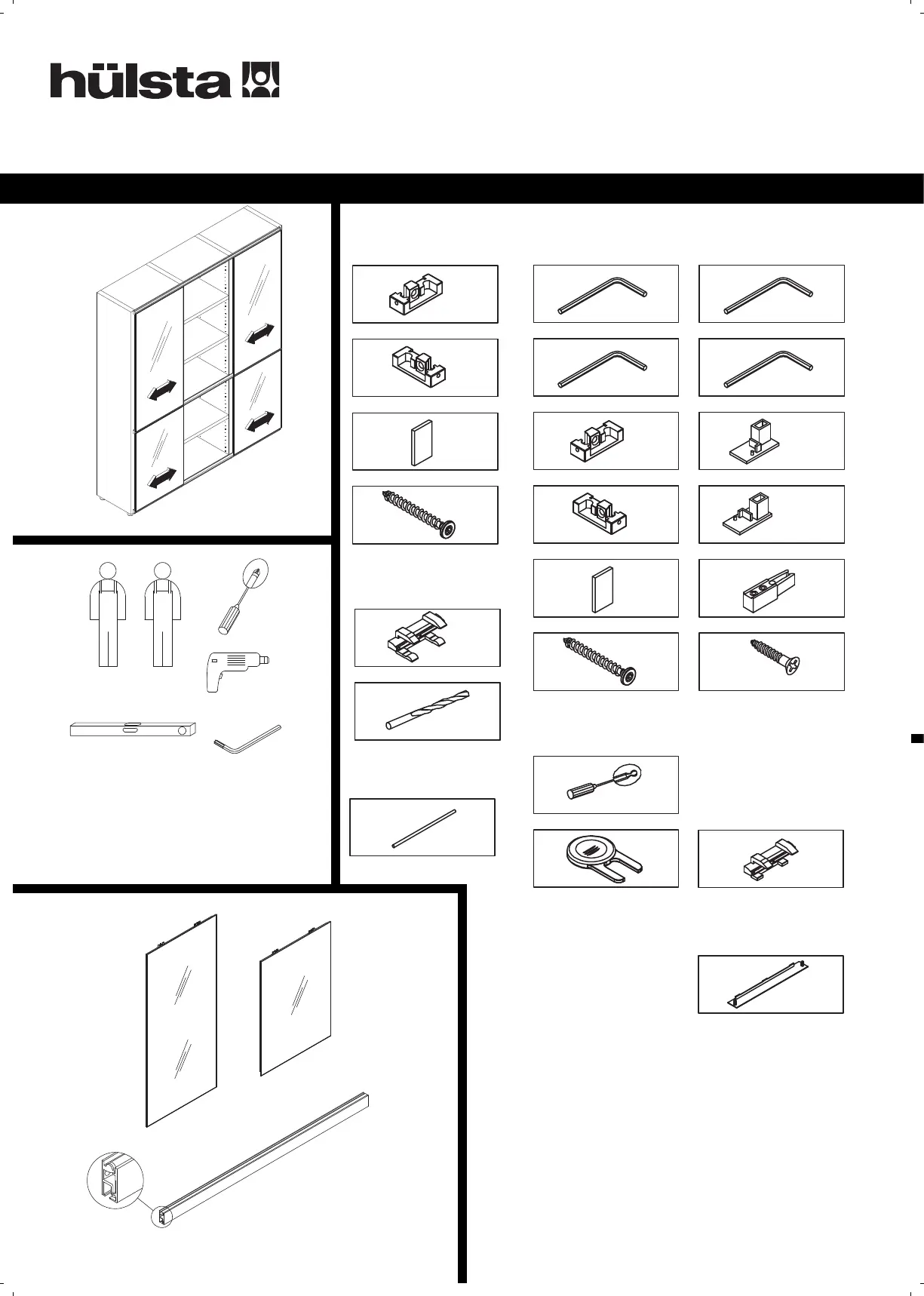 hülsta