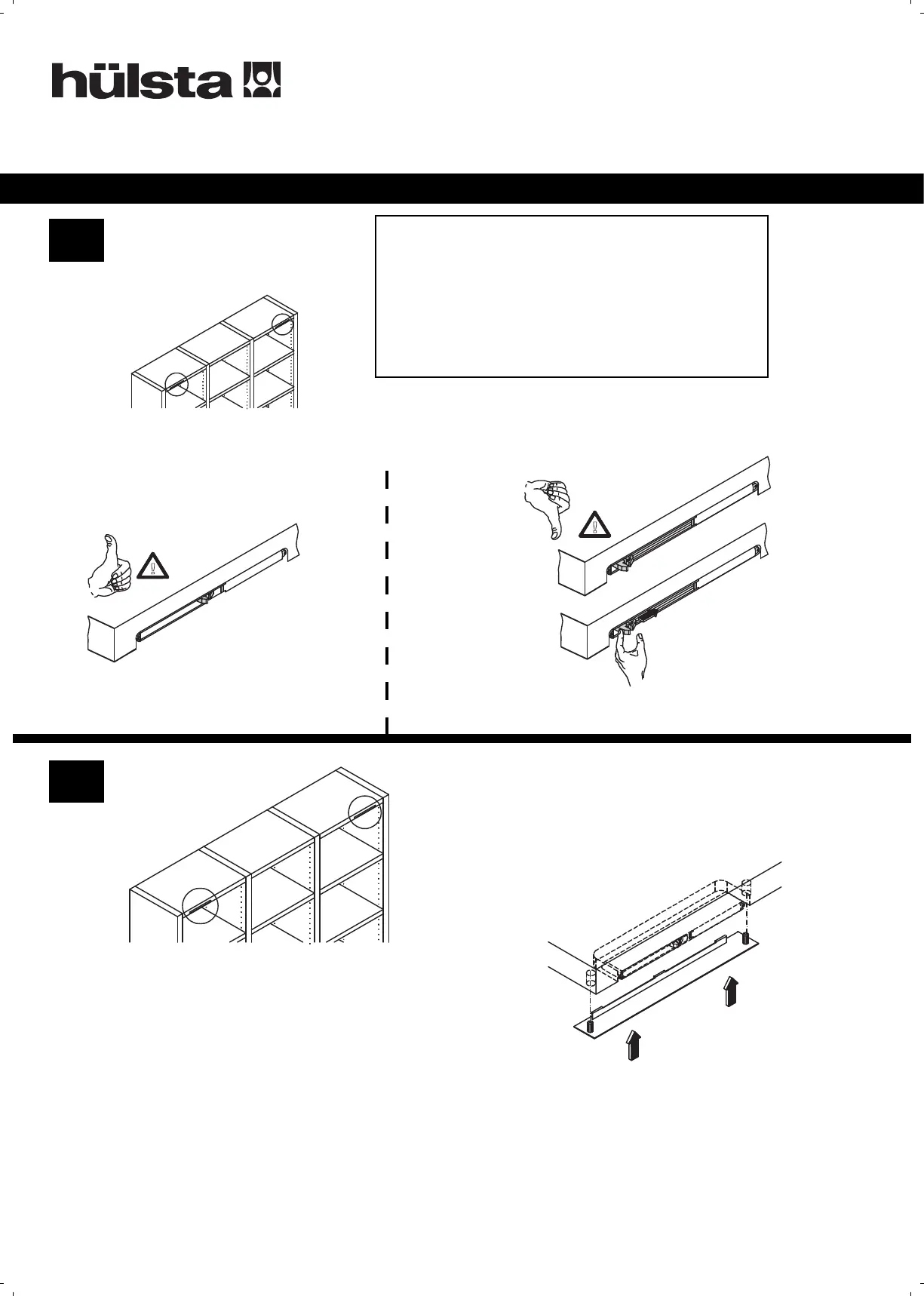 hülsta