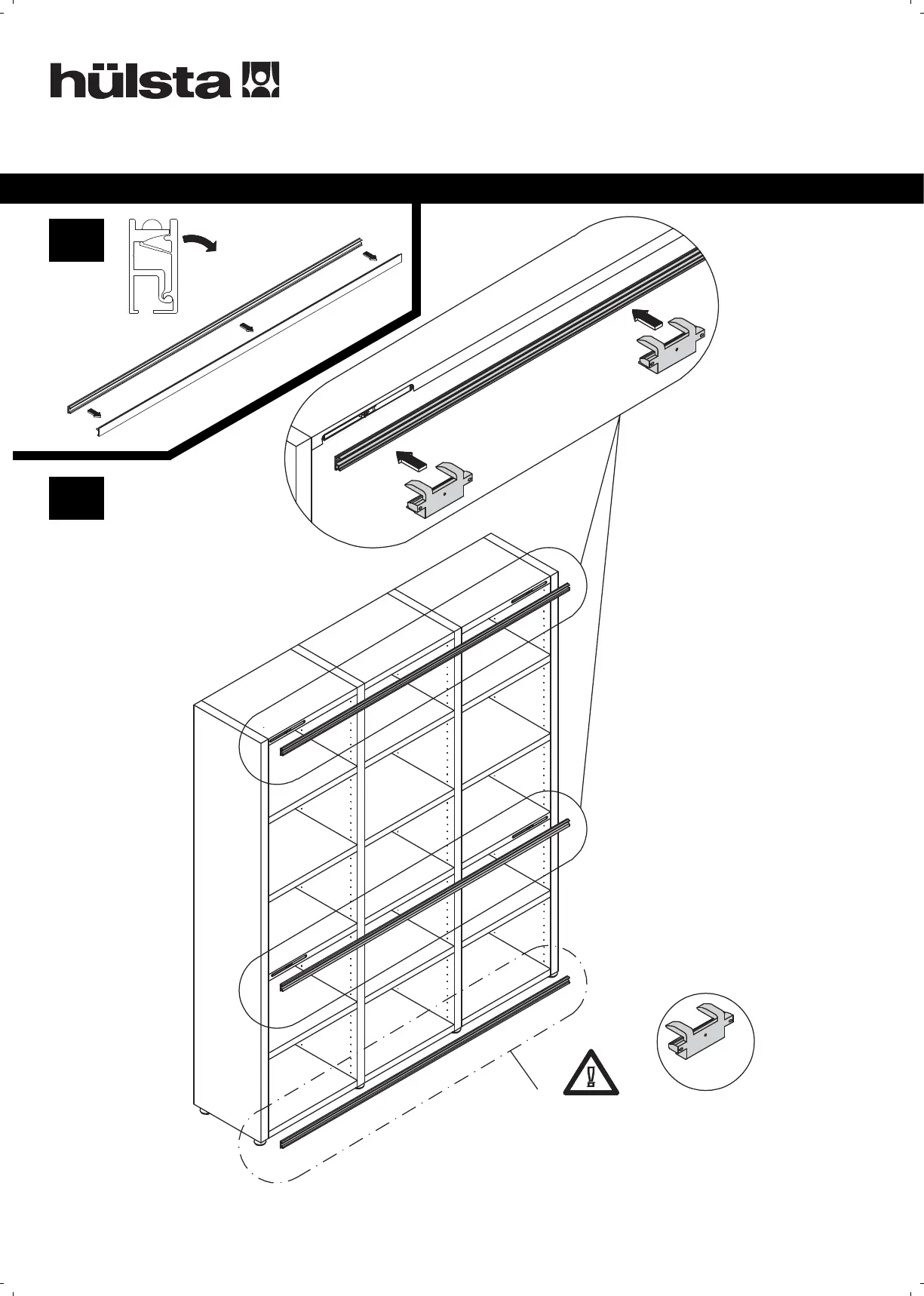 hülsta