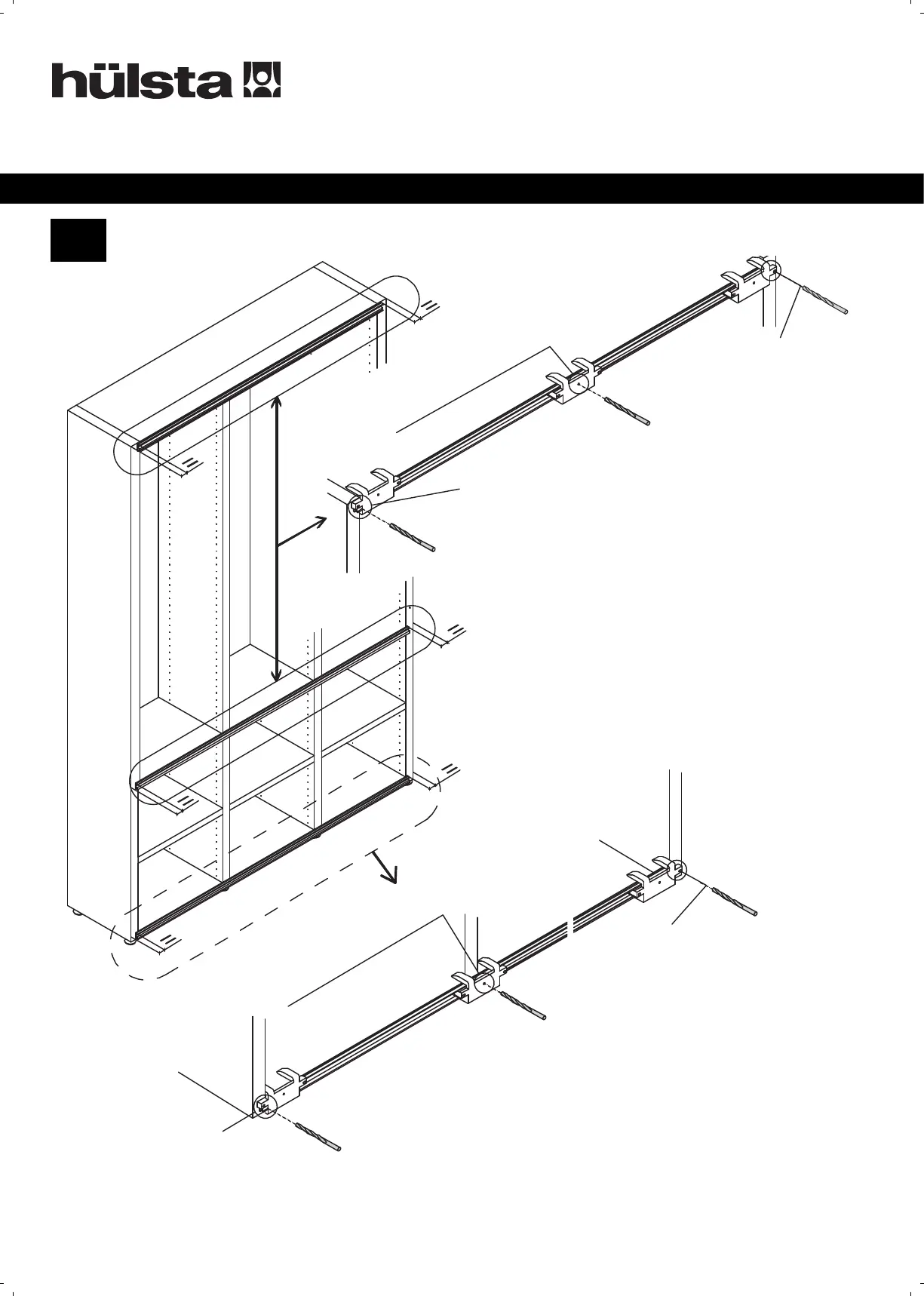 hülsta