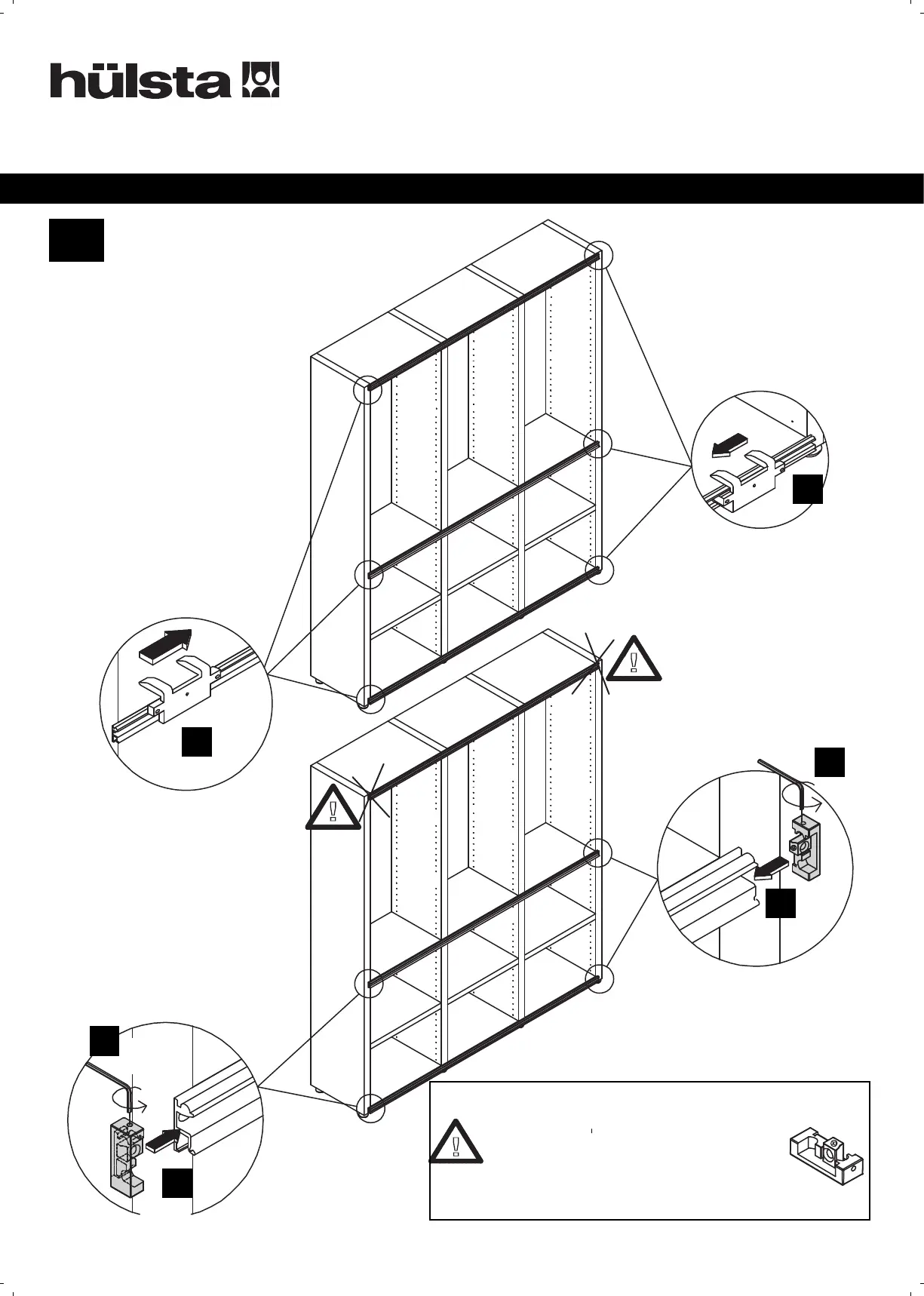 hülsta