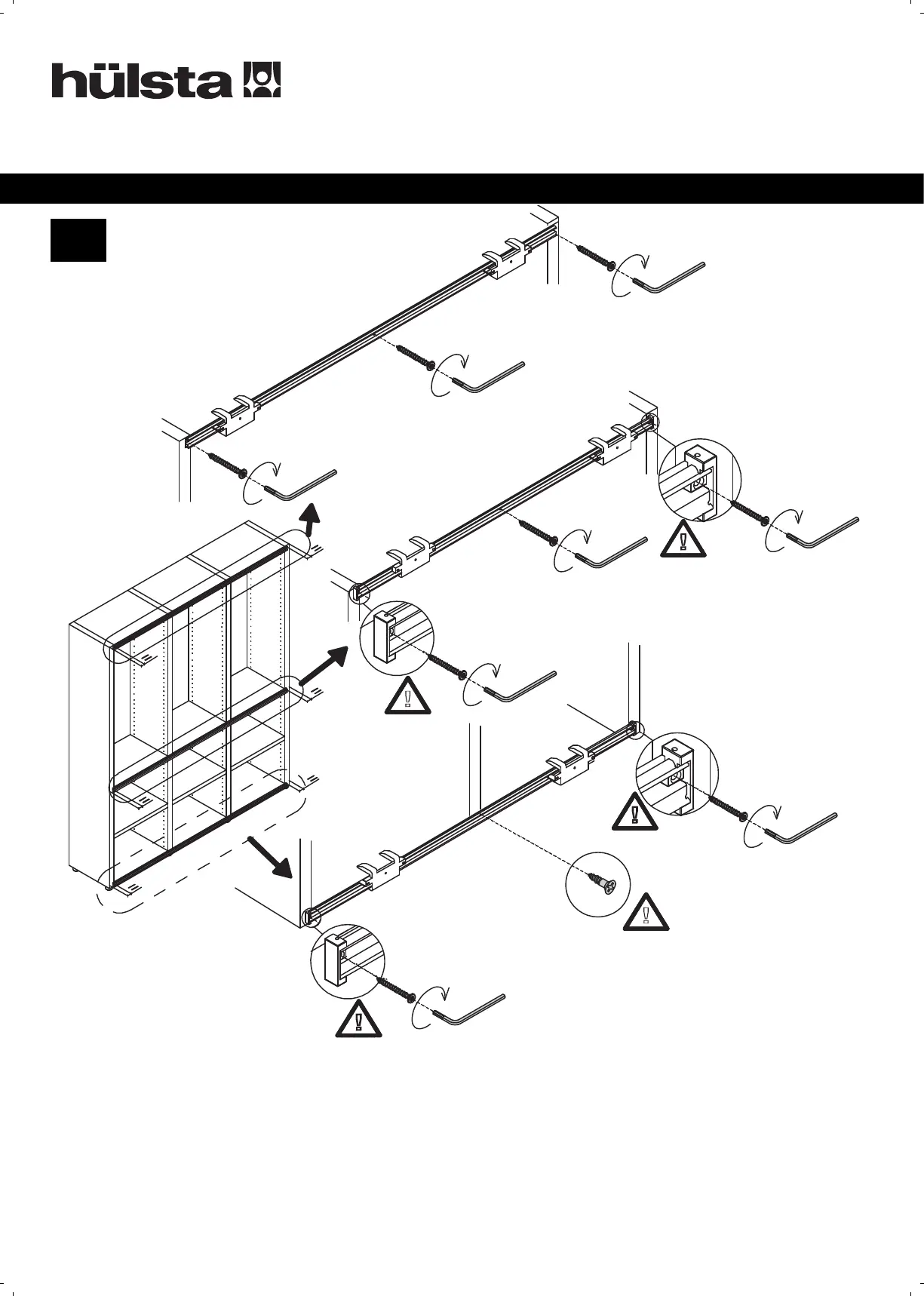 hülsta