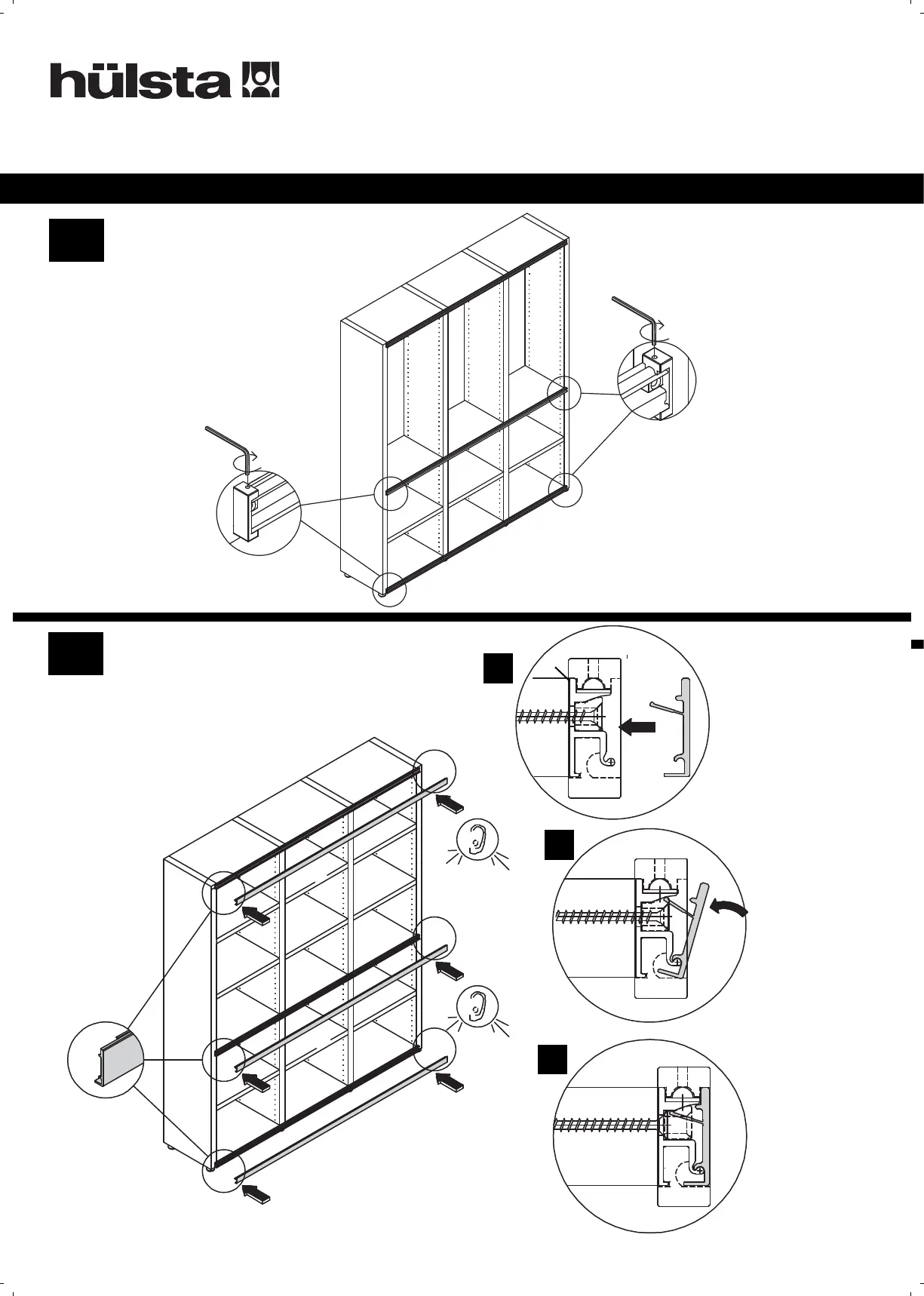 hülsta