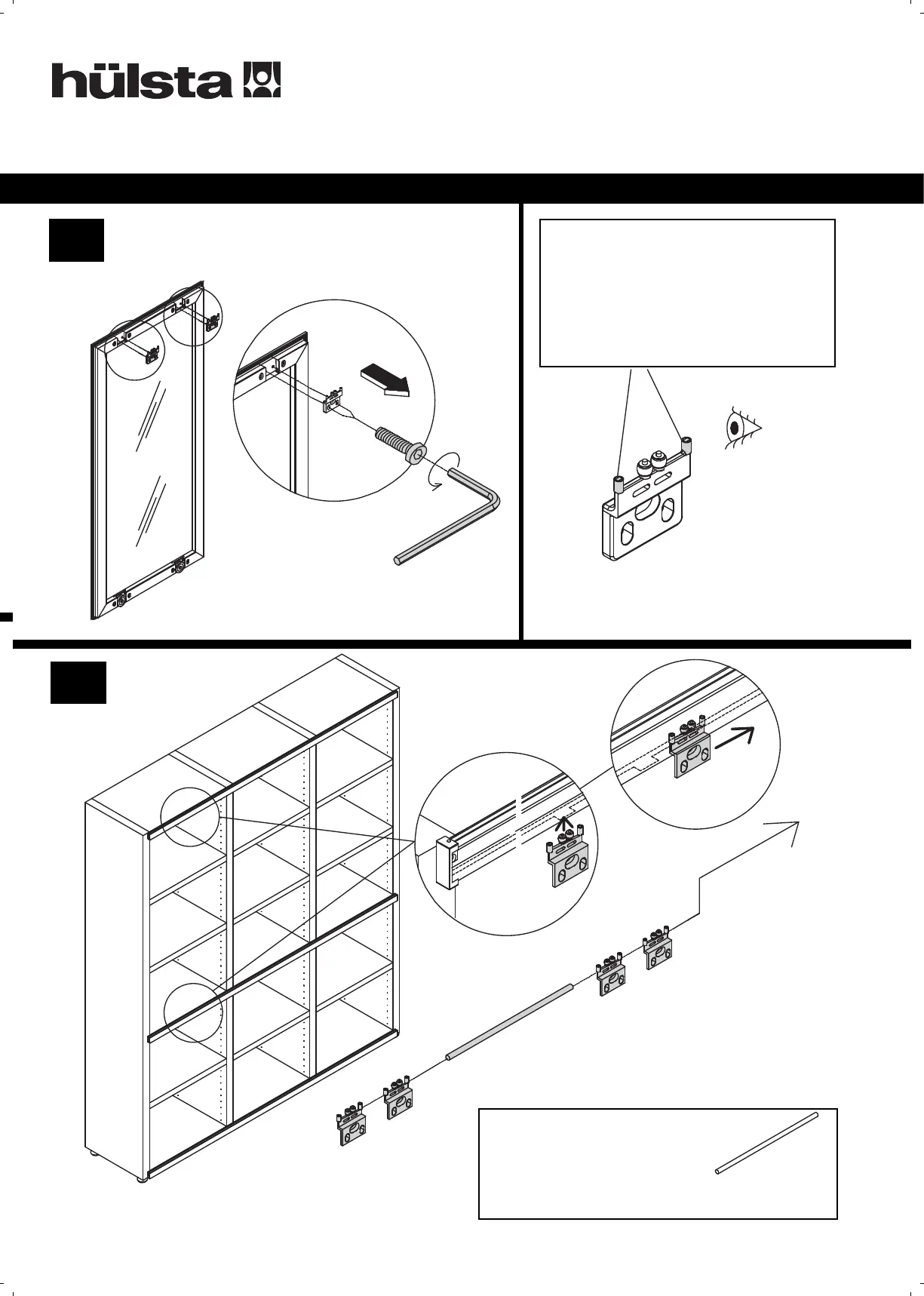 hülsta