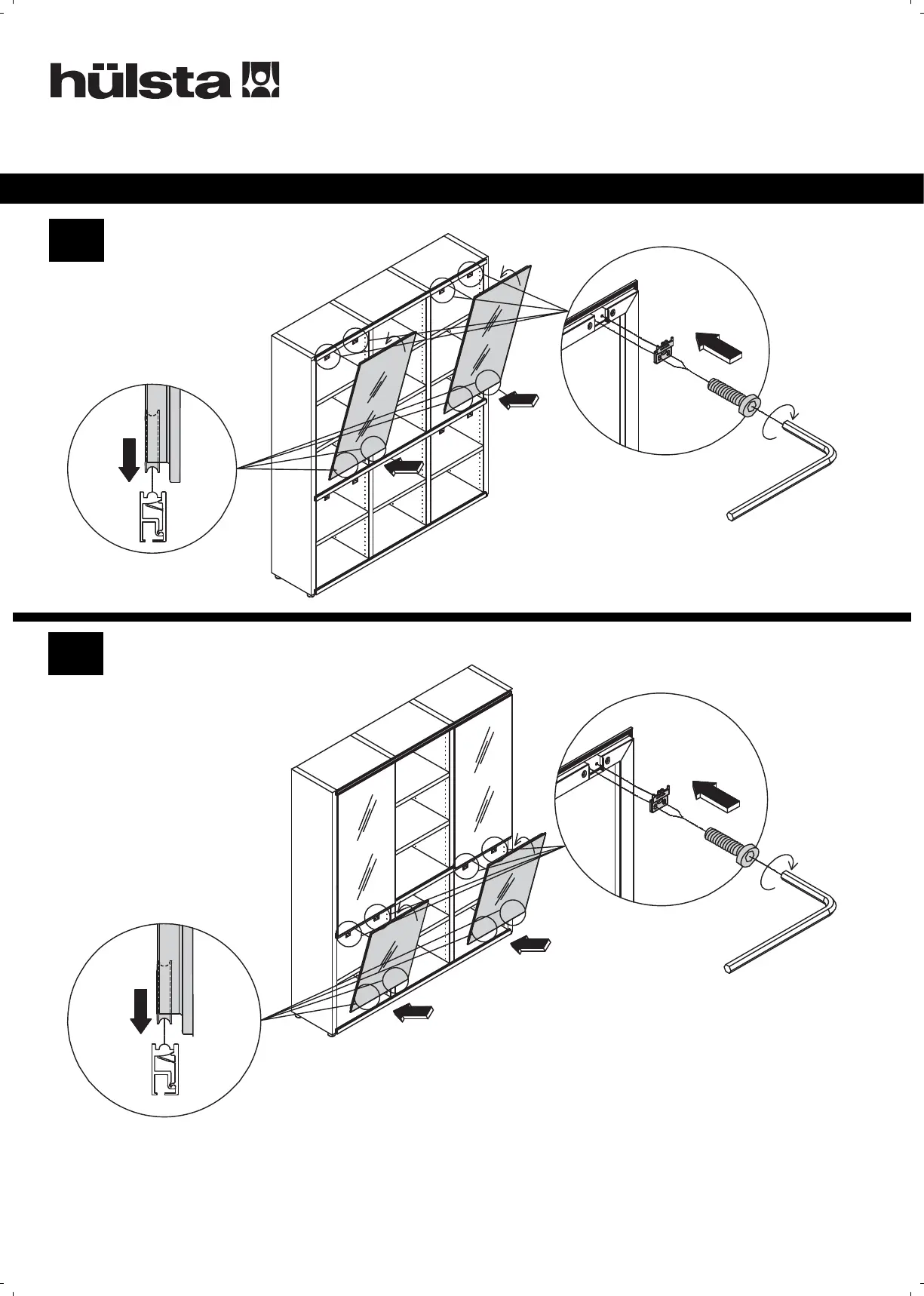 hülsta