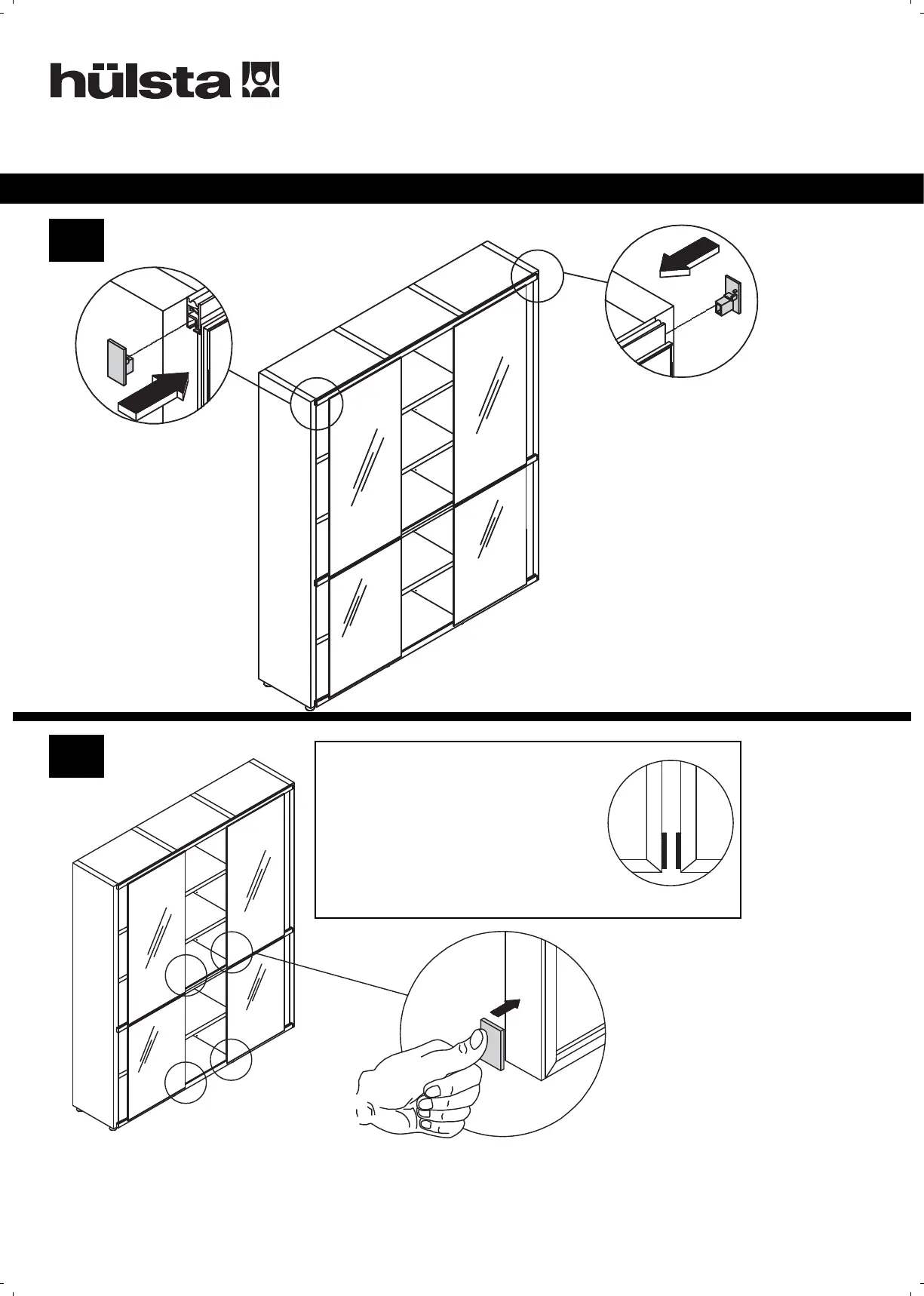 hülsta