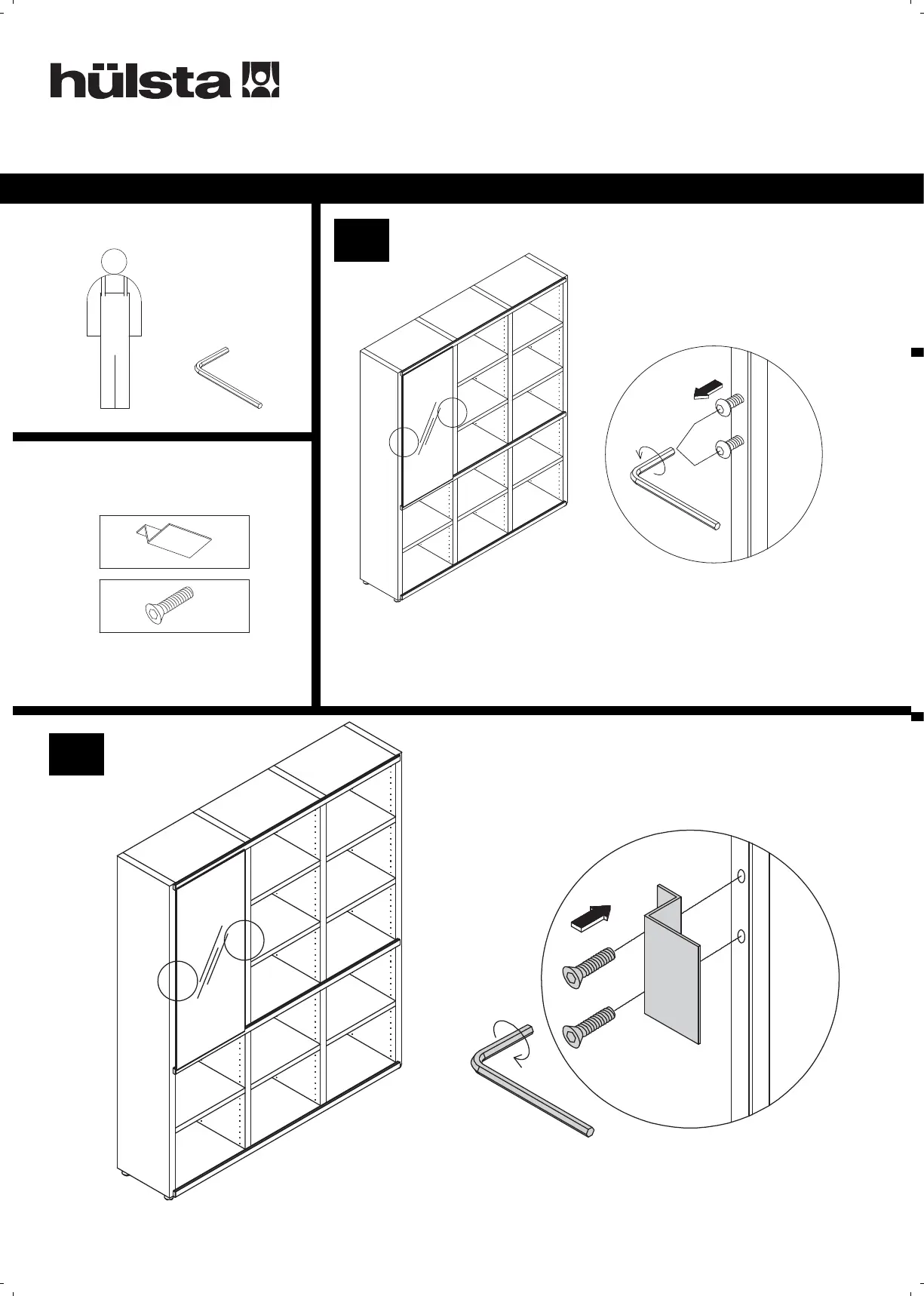 hülsta