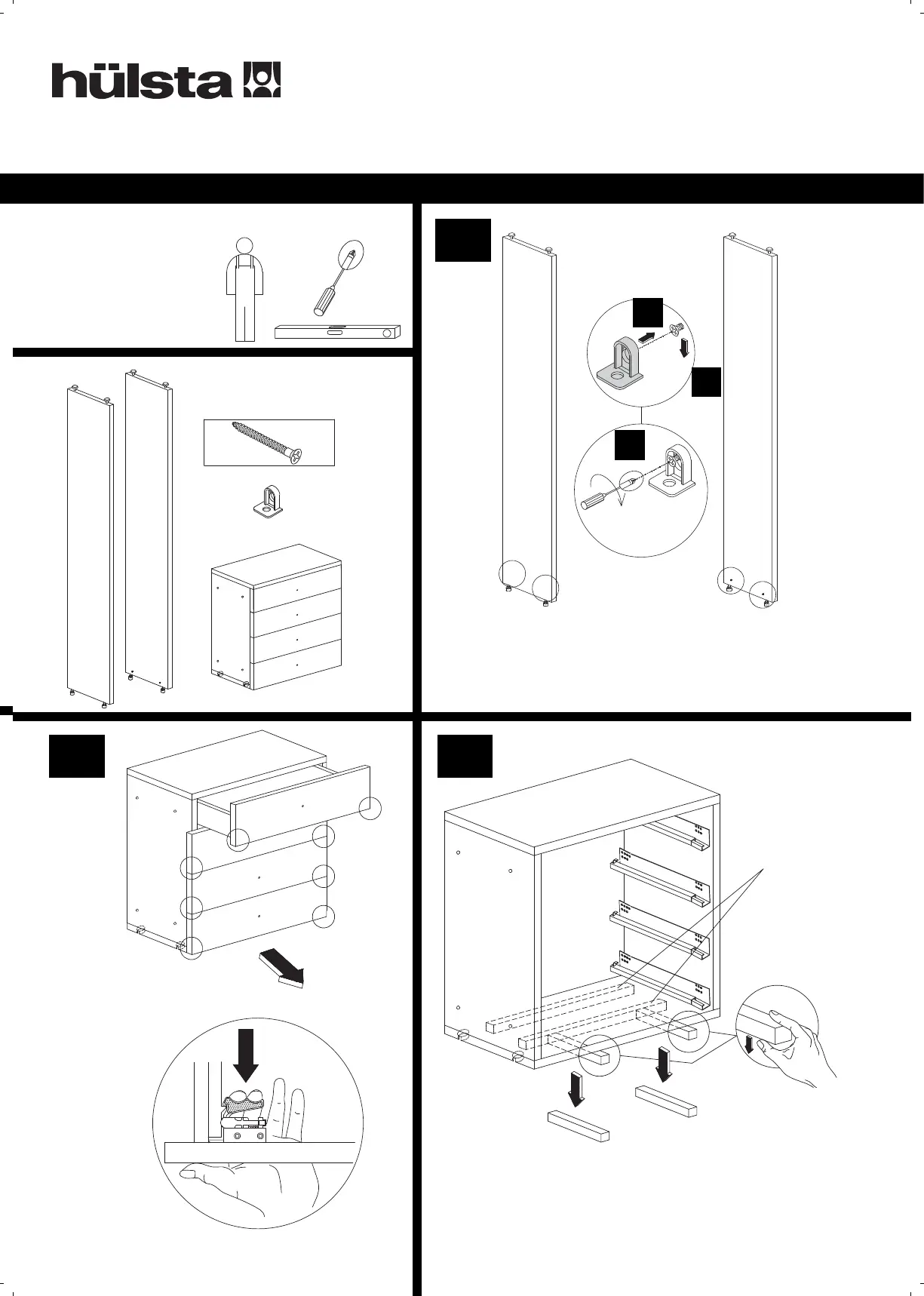 hülsta