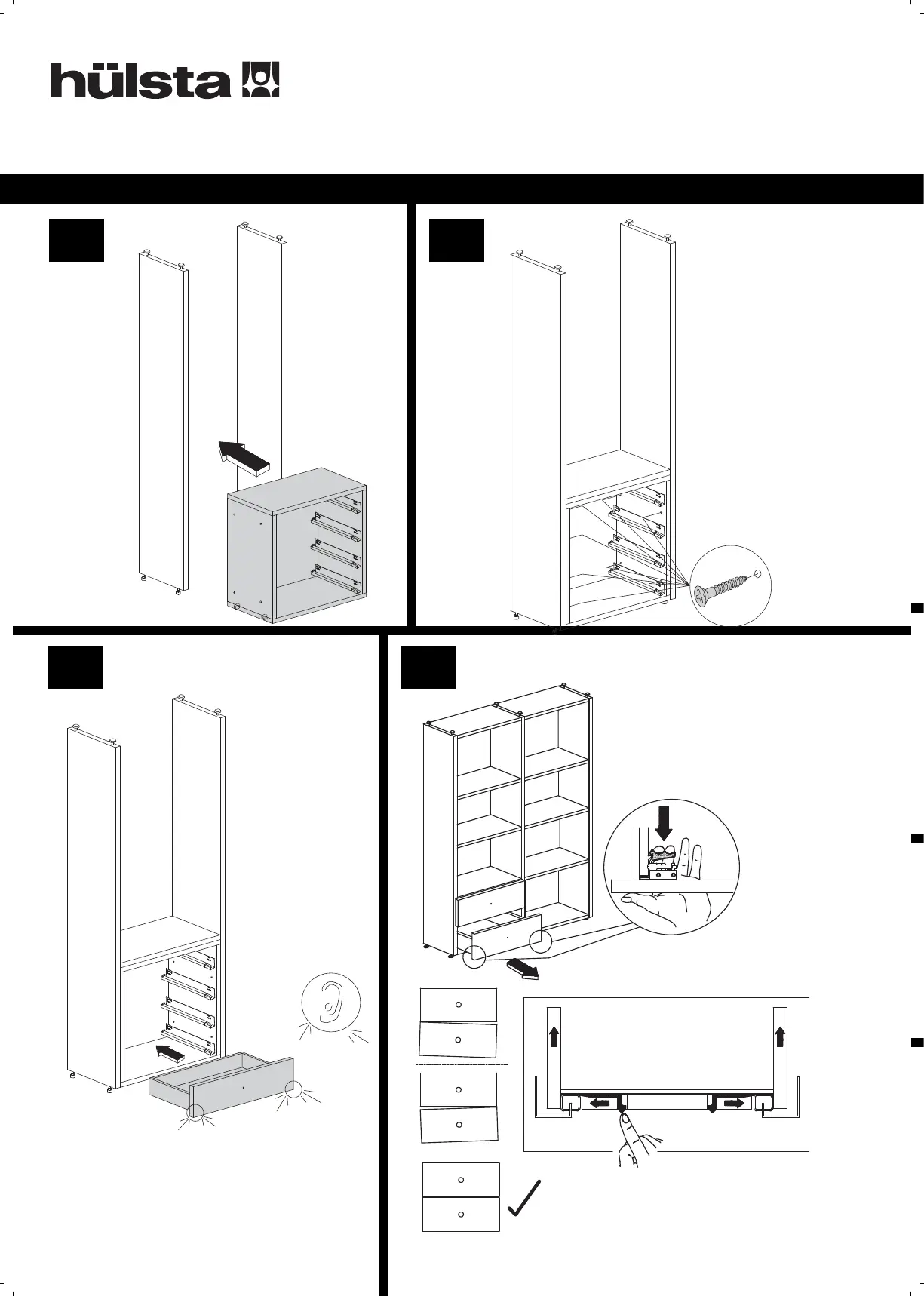 hülsta