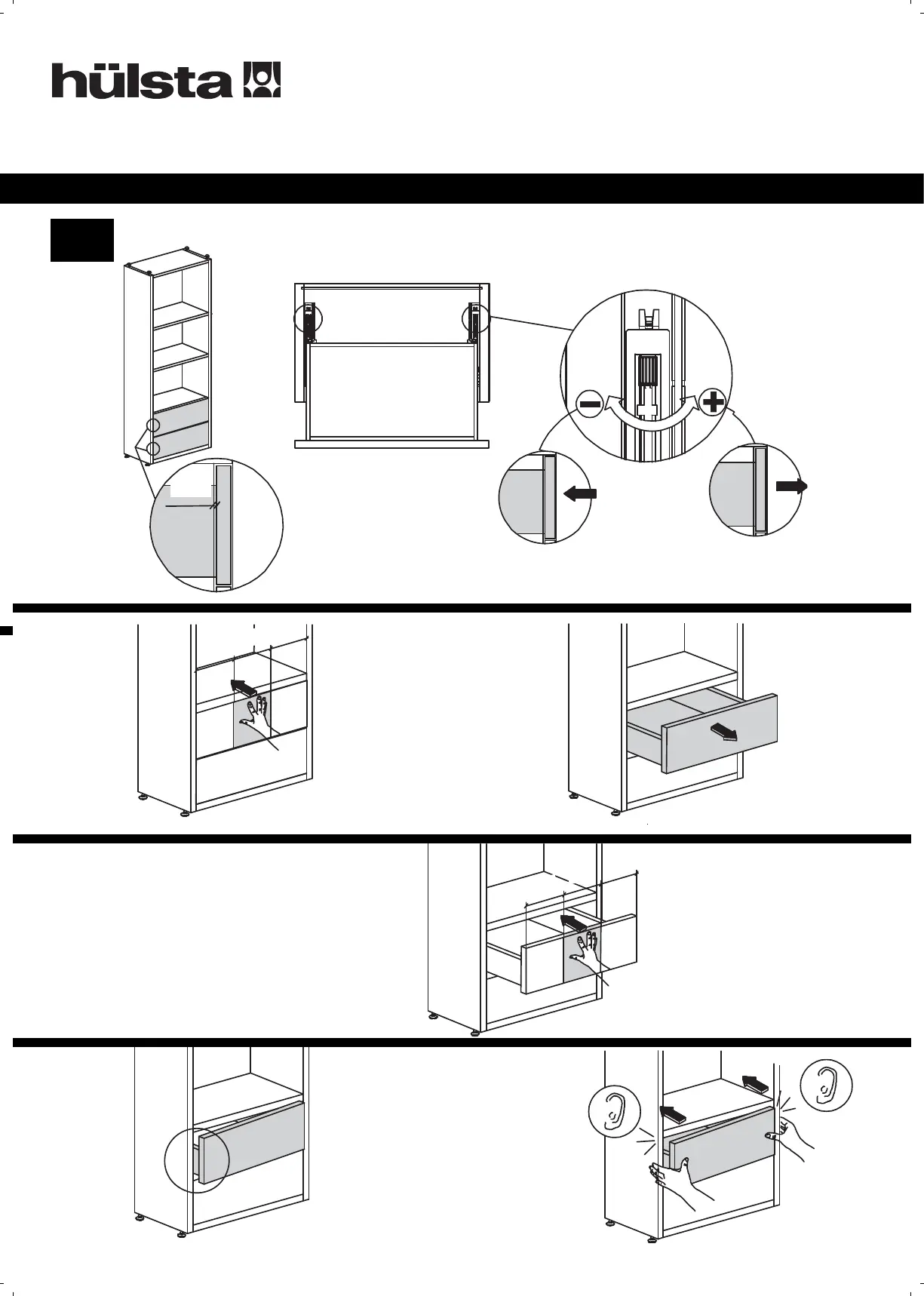 hülsta