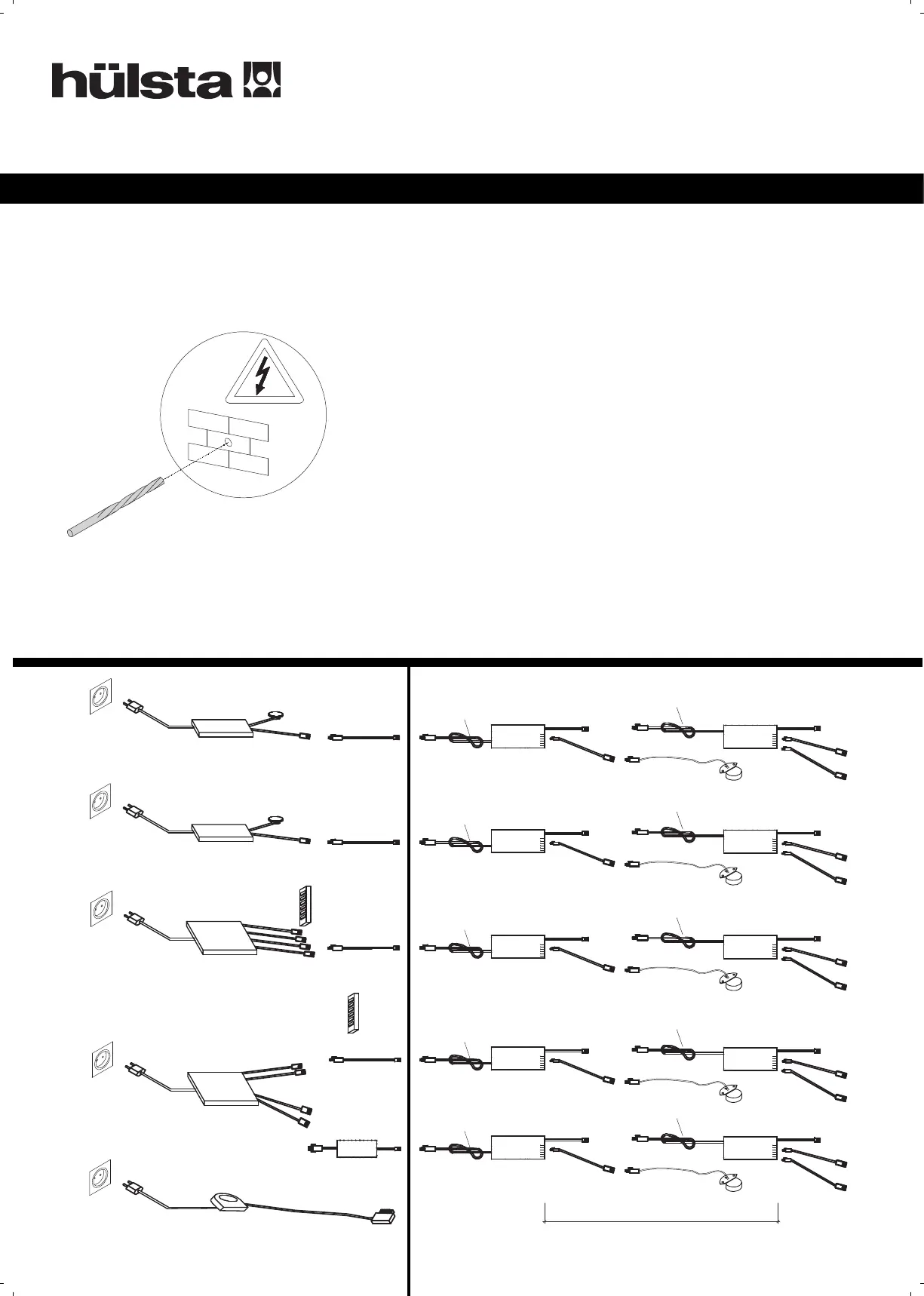 hülsta