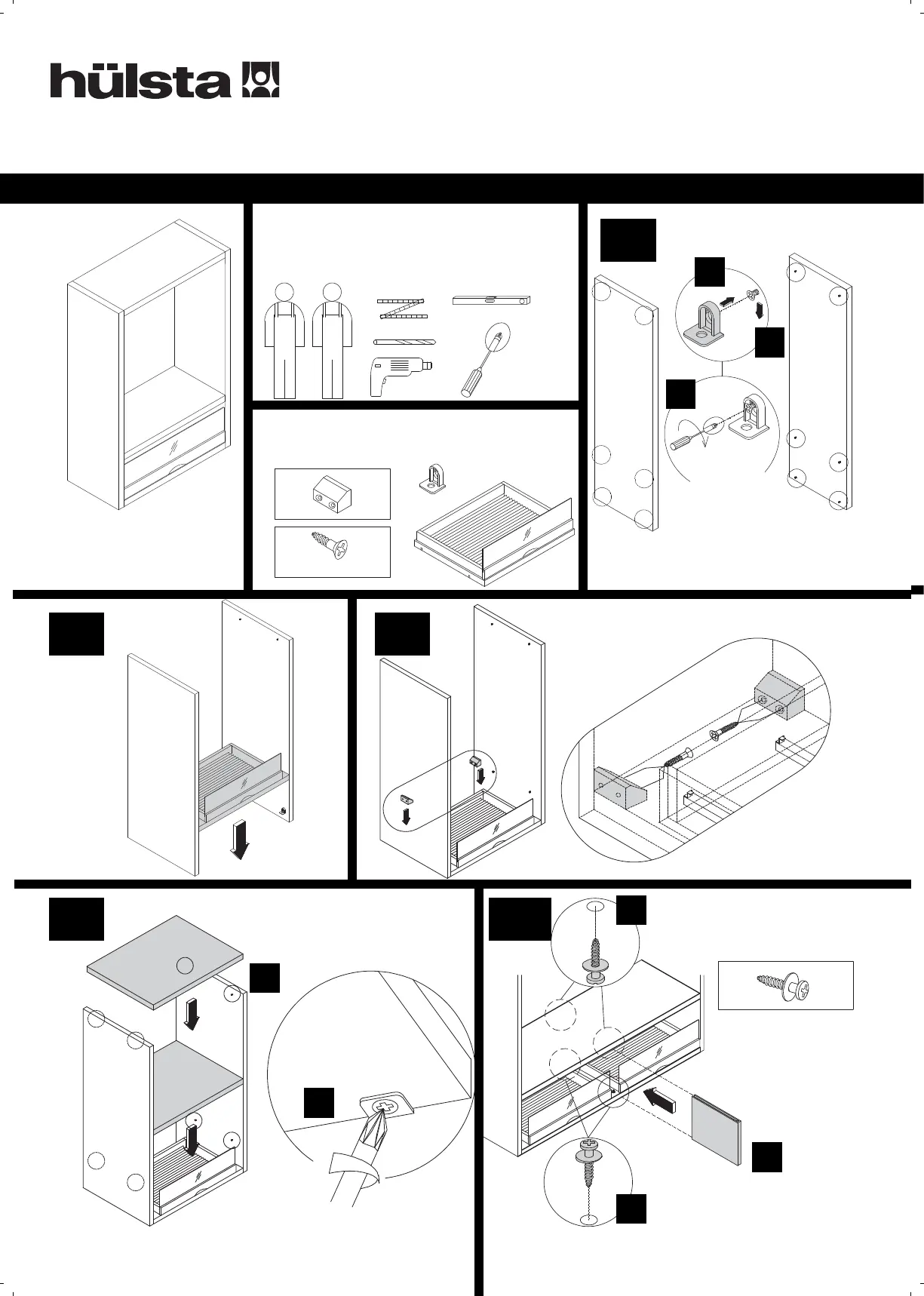 hülsta