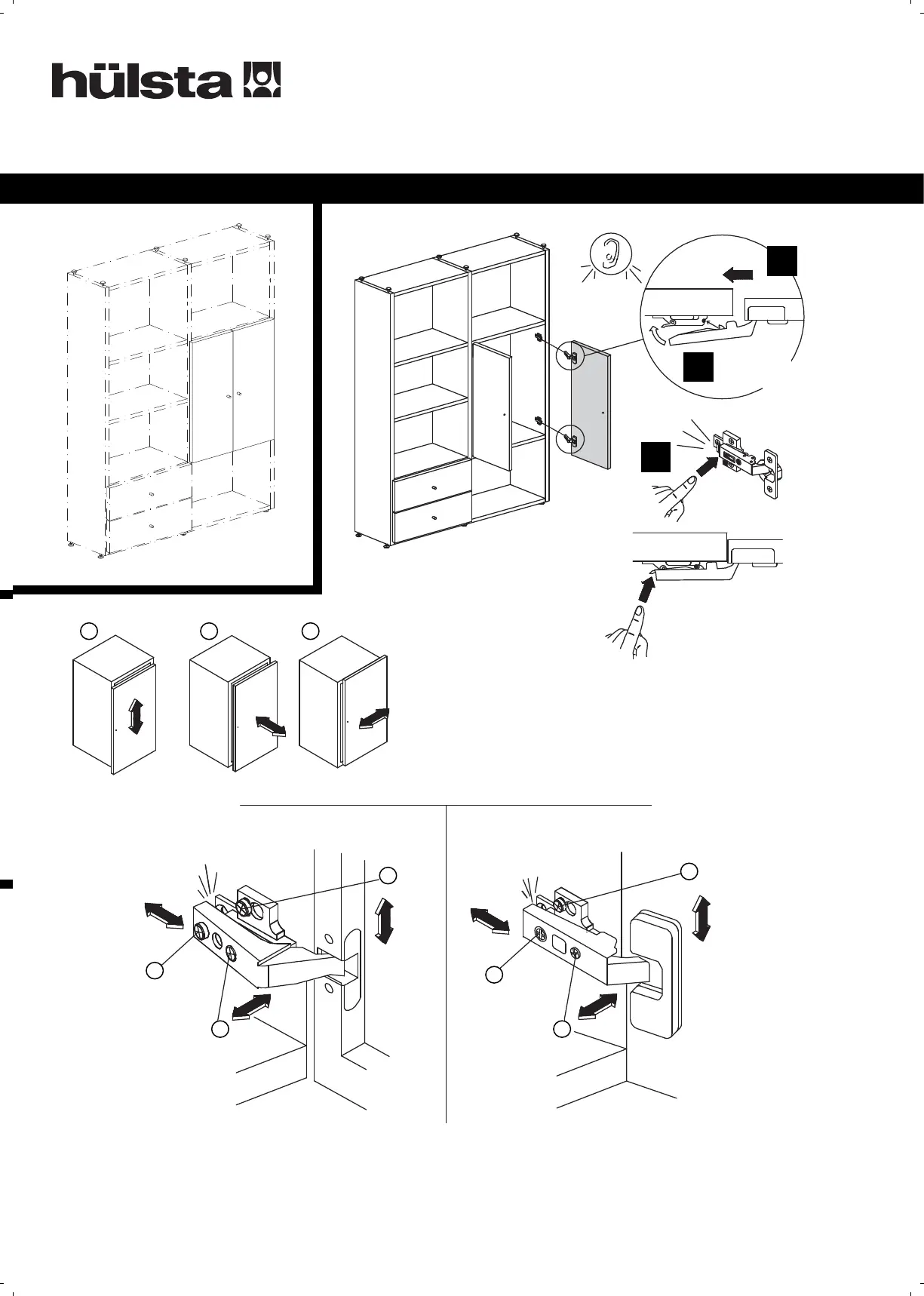 hülsta