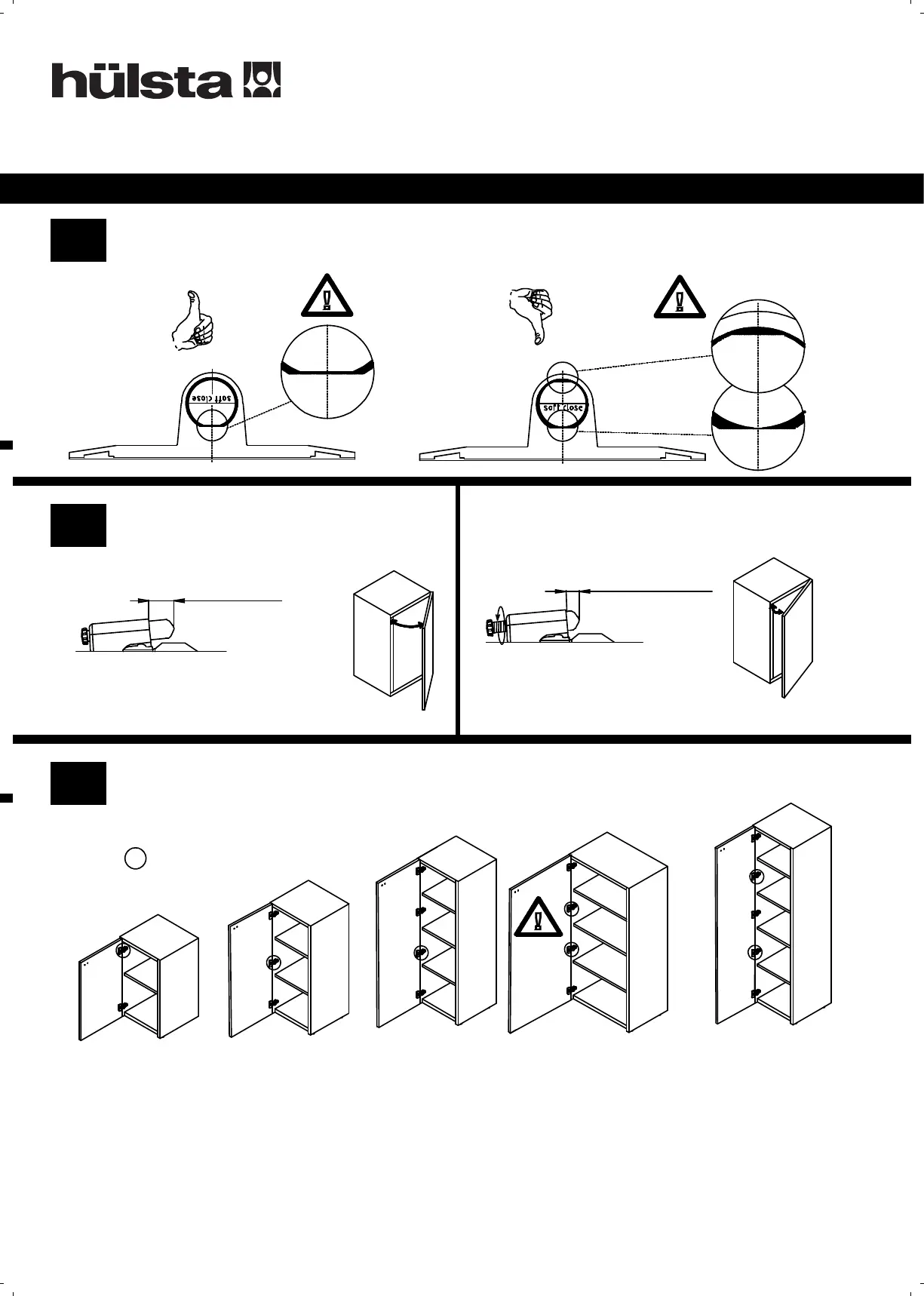 hülsta

soft close

soft close