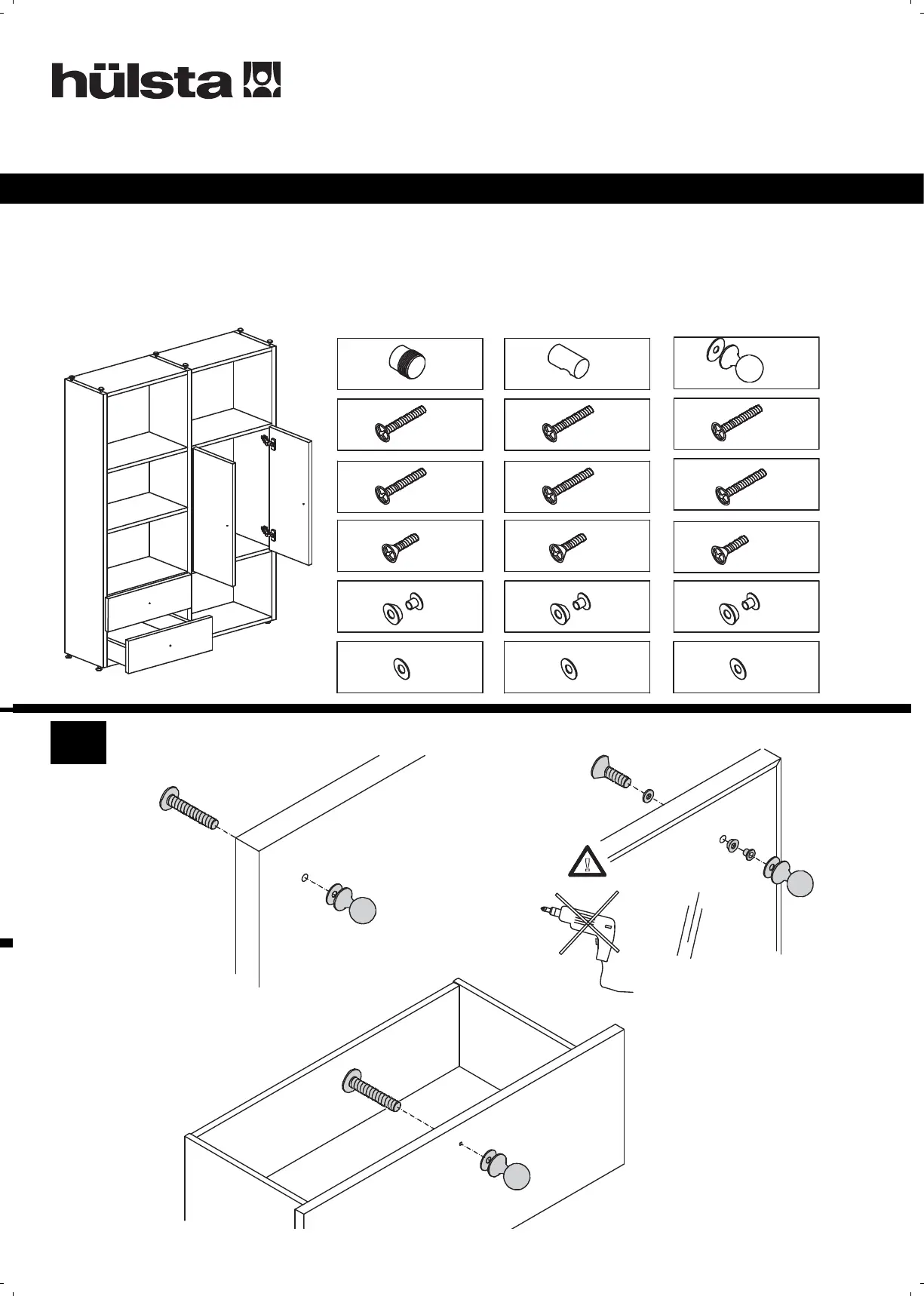 hülsta