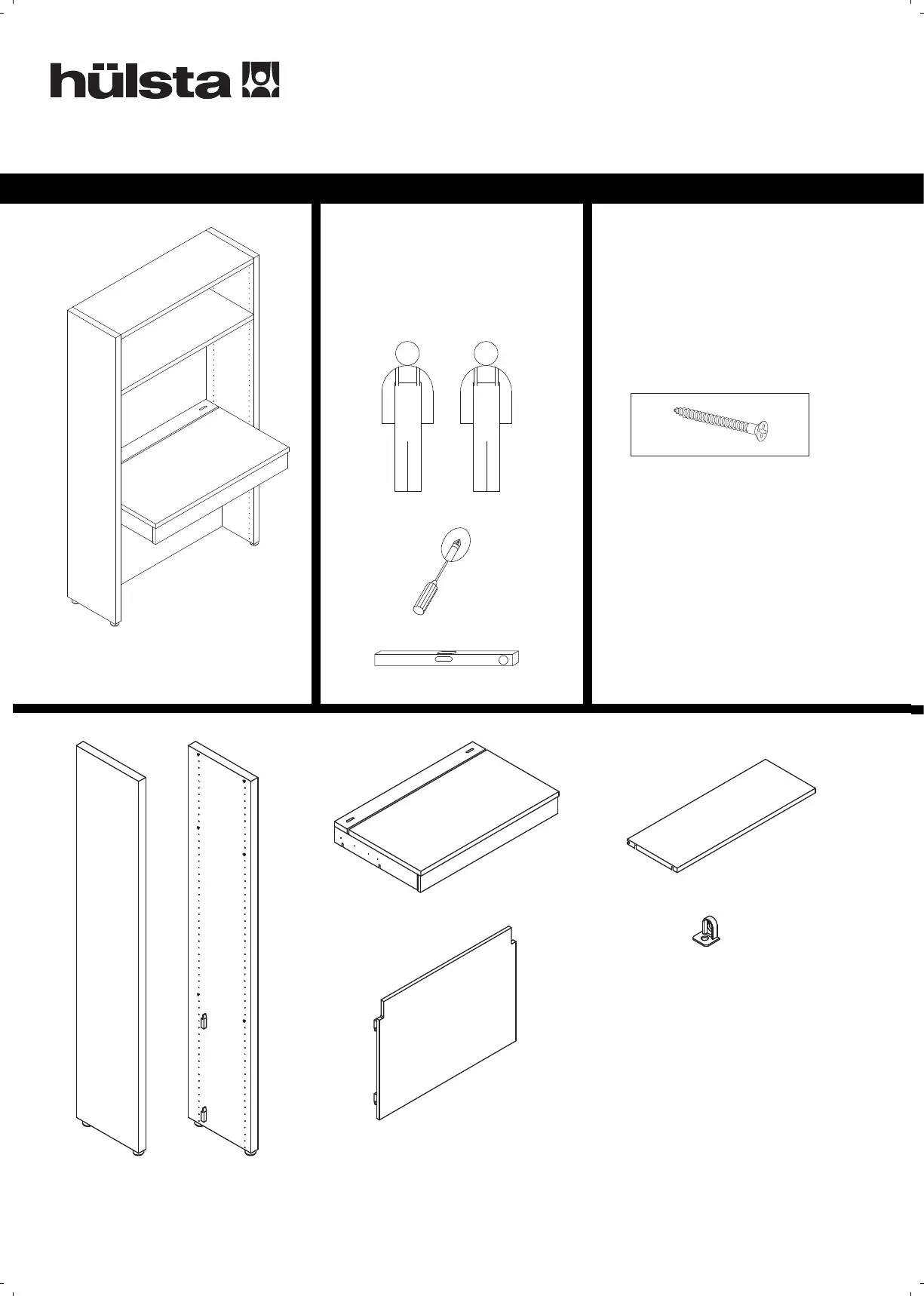 hülsta