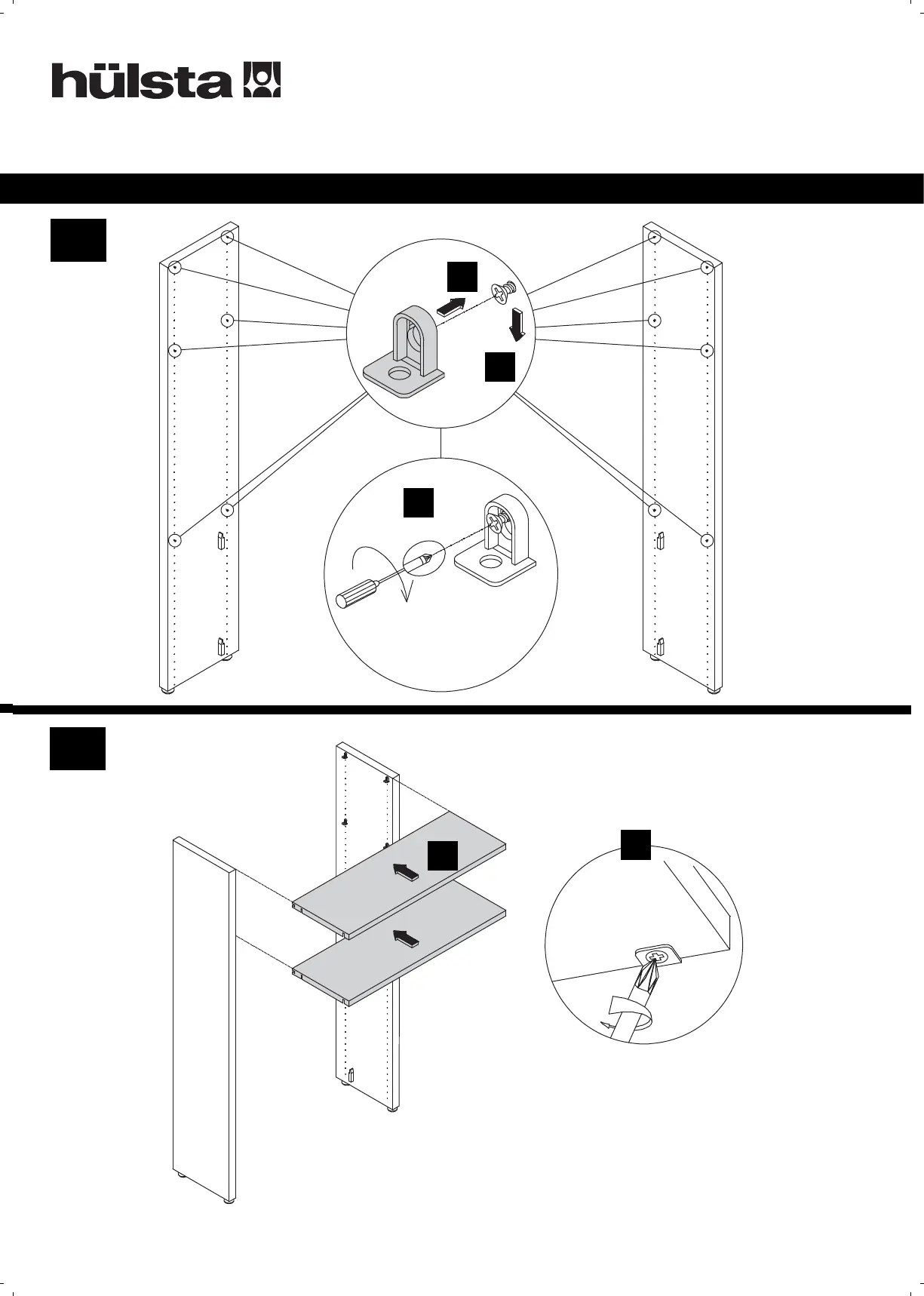 hülsta