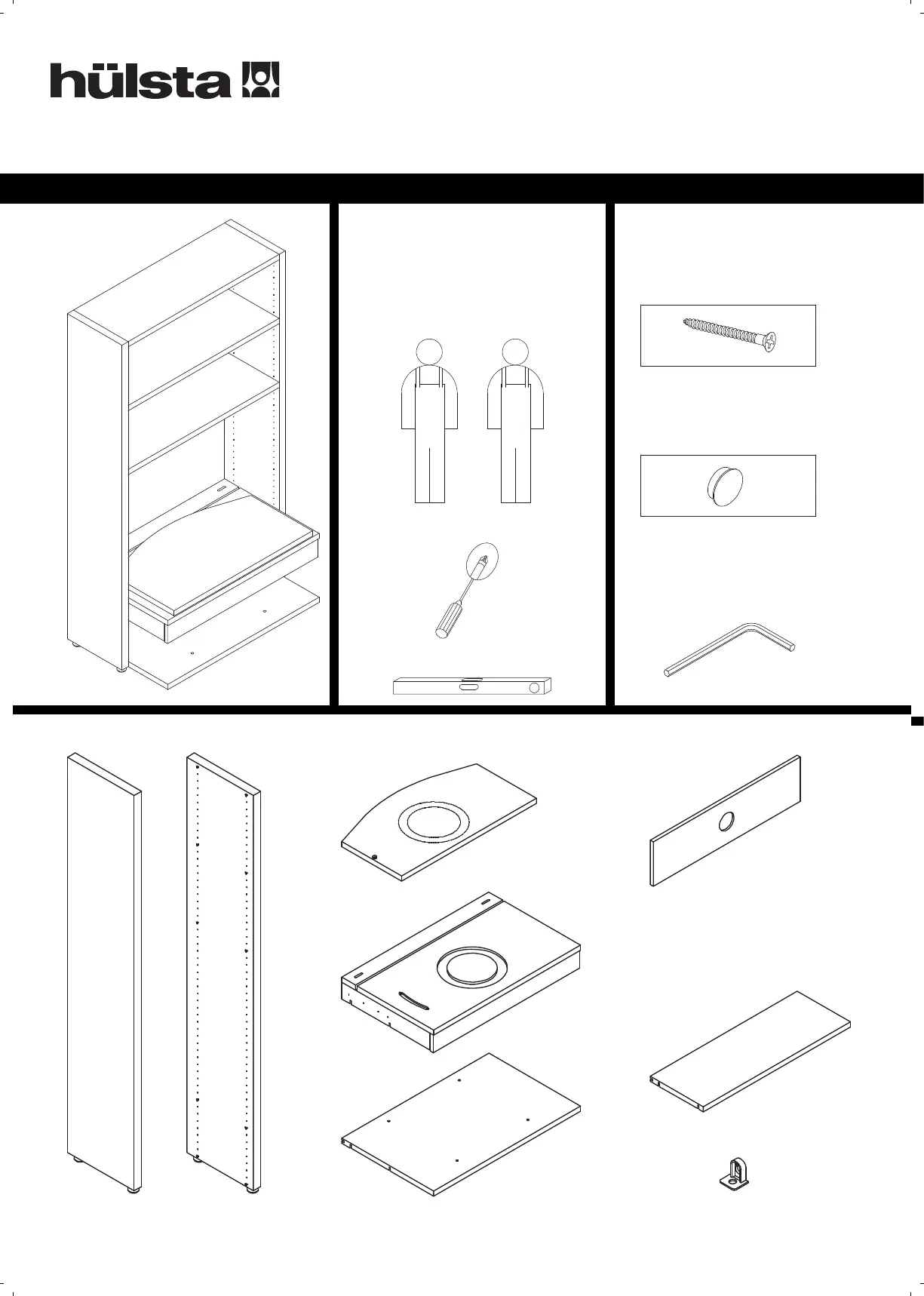 hülsta