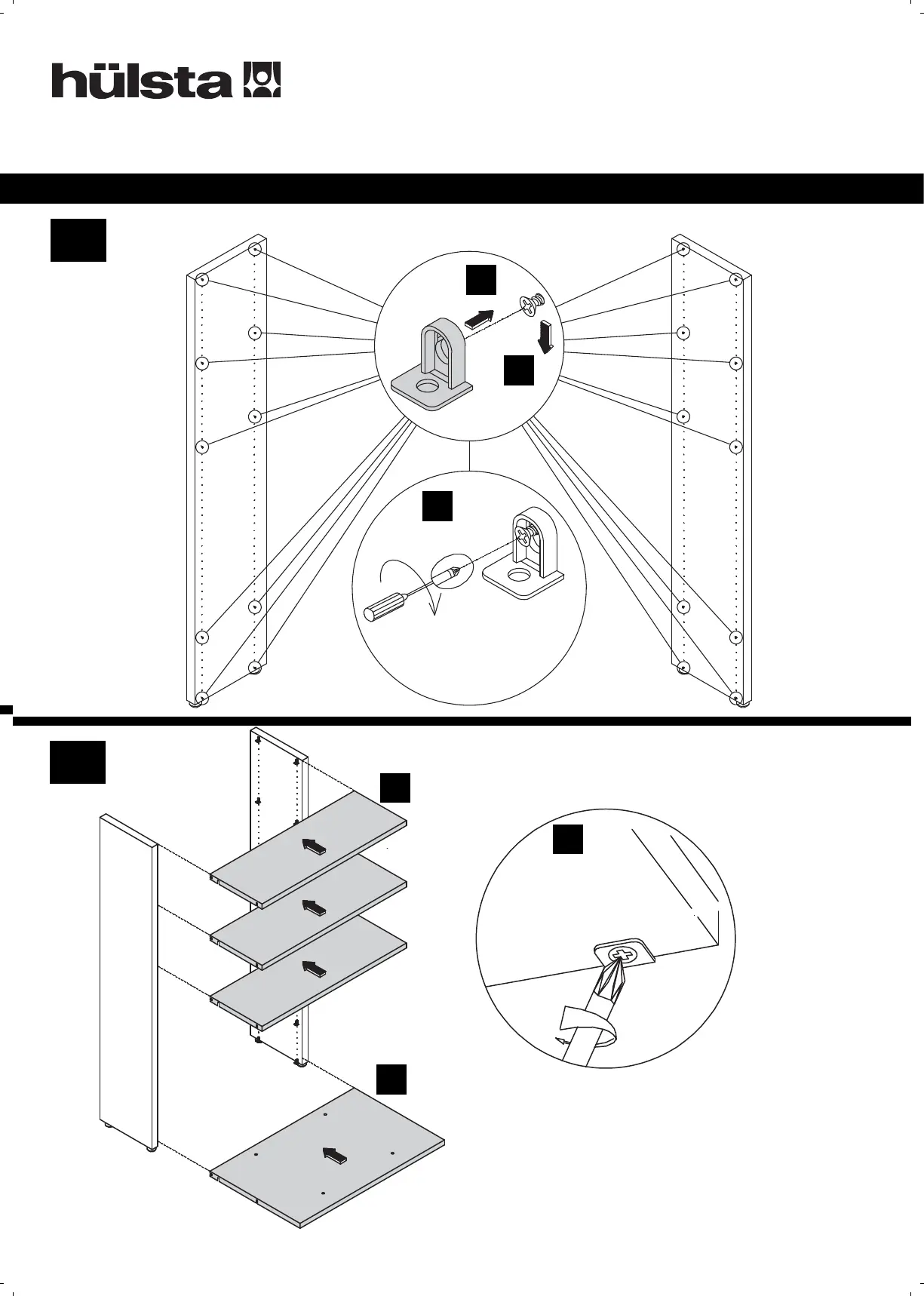 hülsta