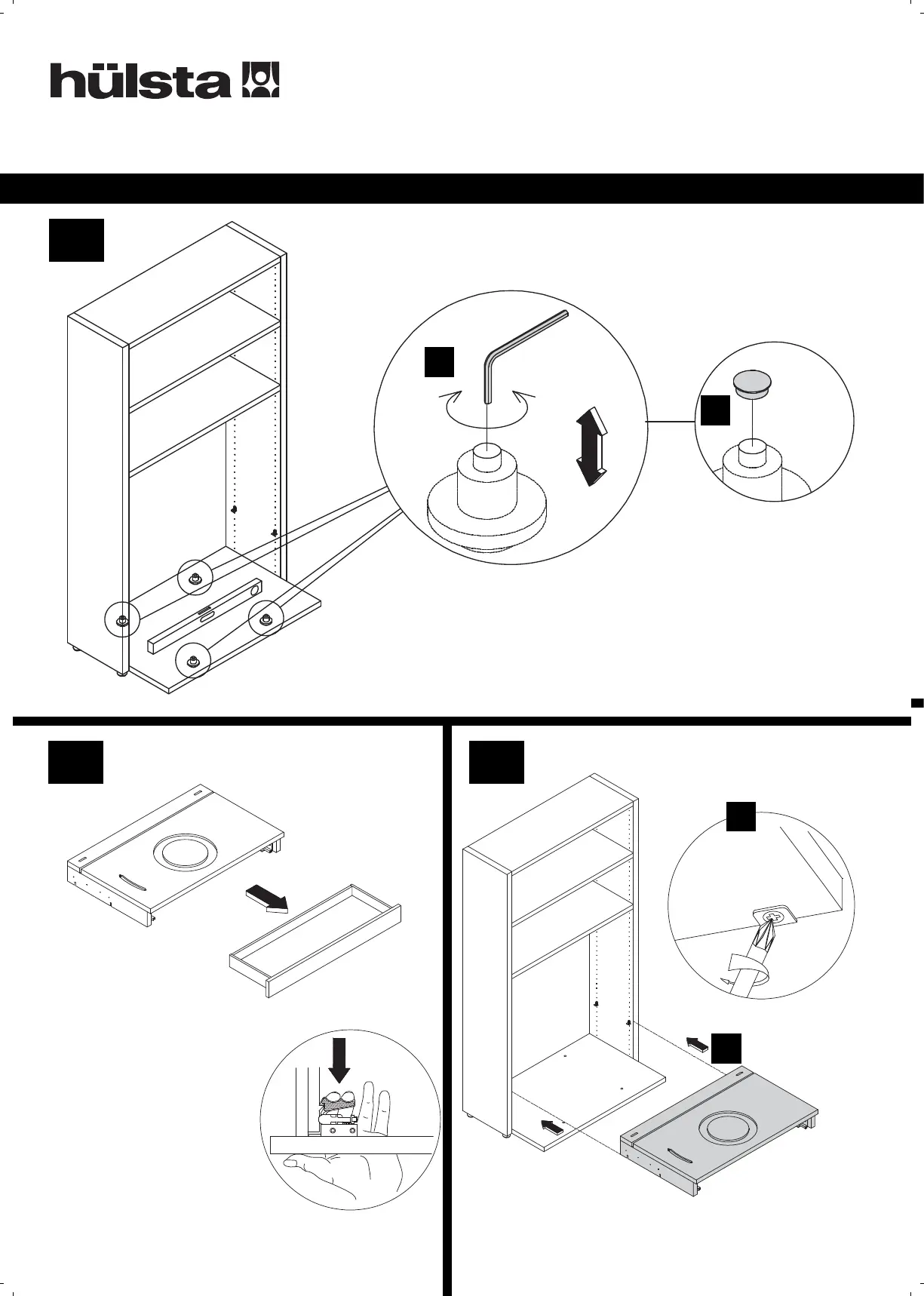 hülsta