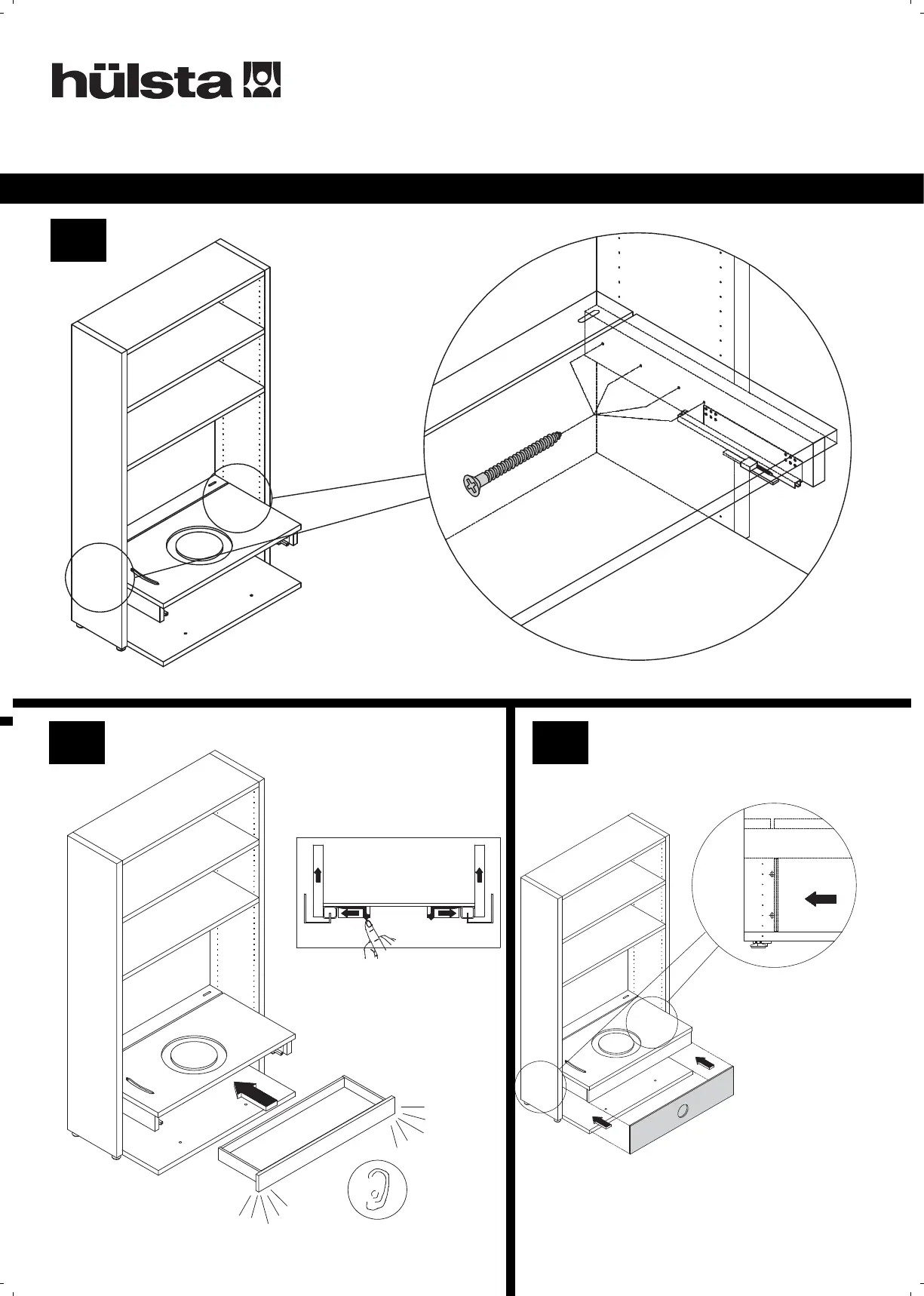 hülsta