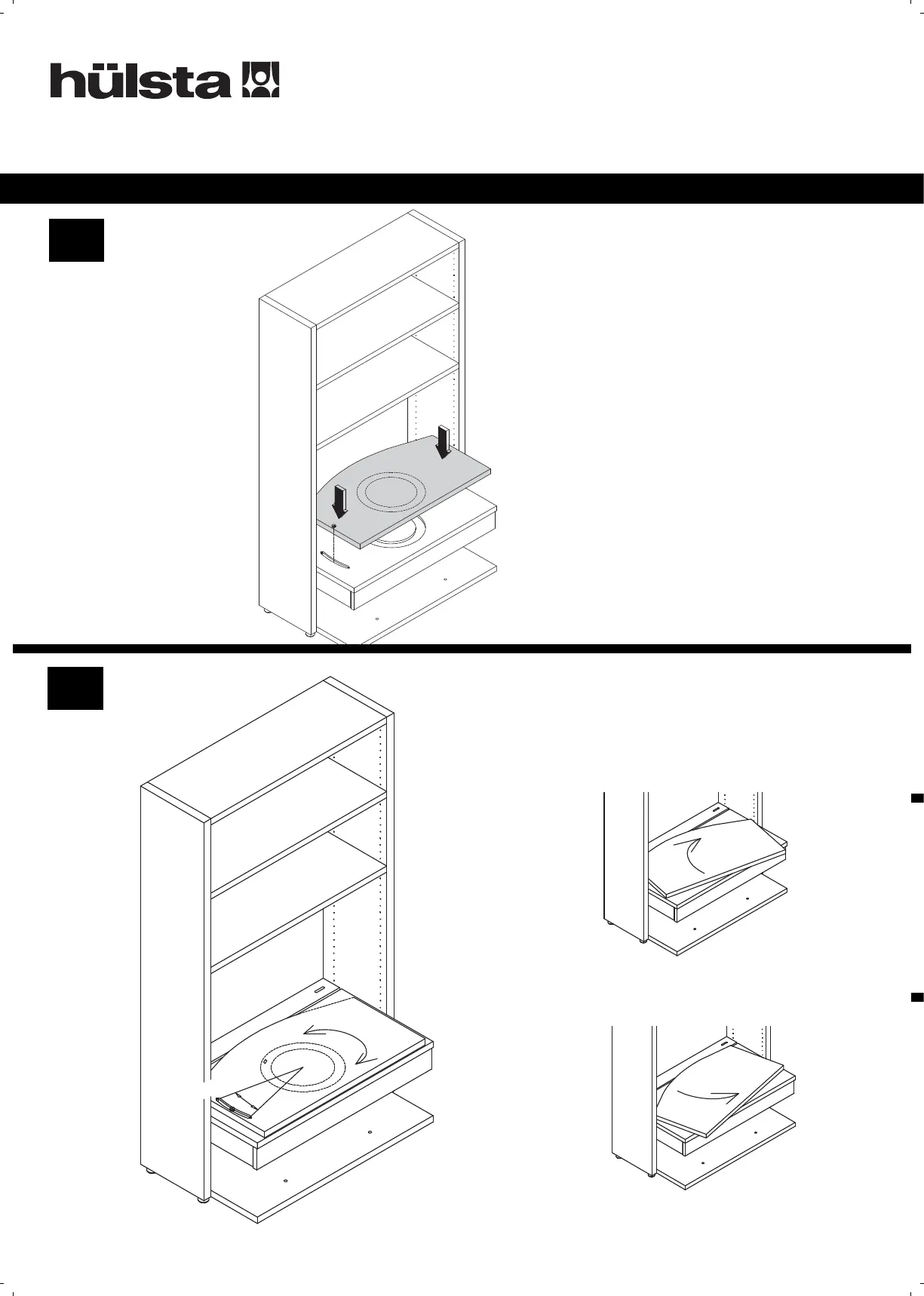 hülsta