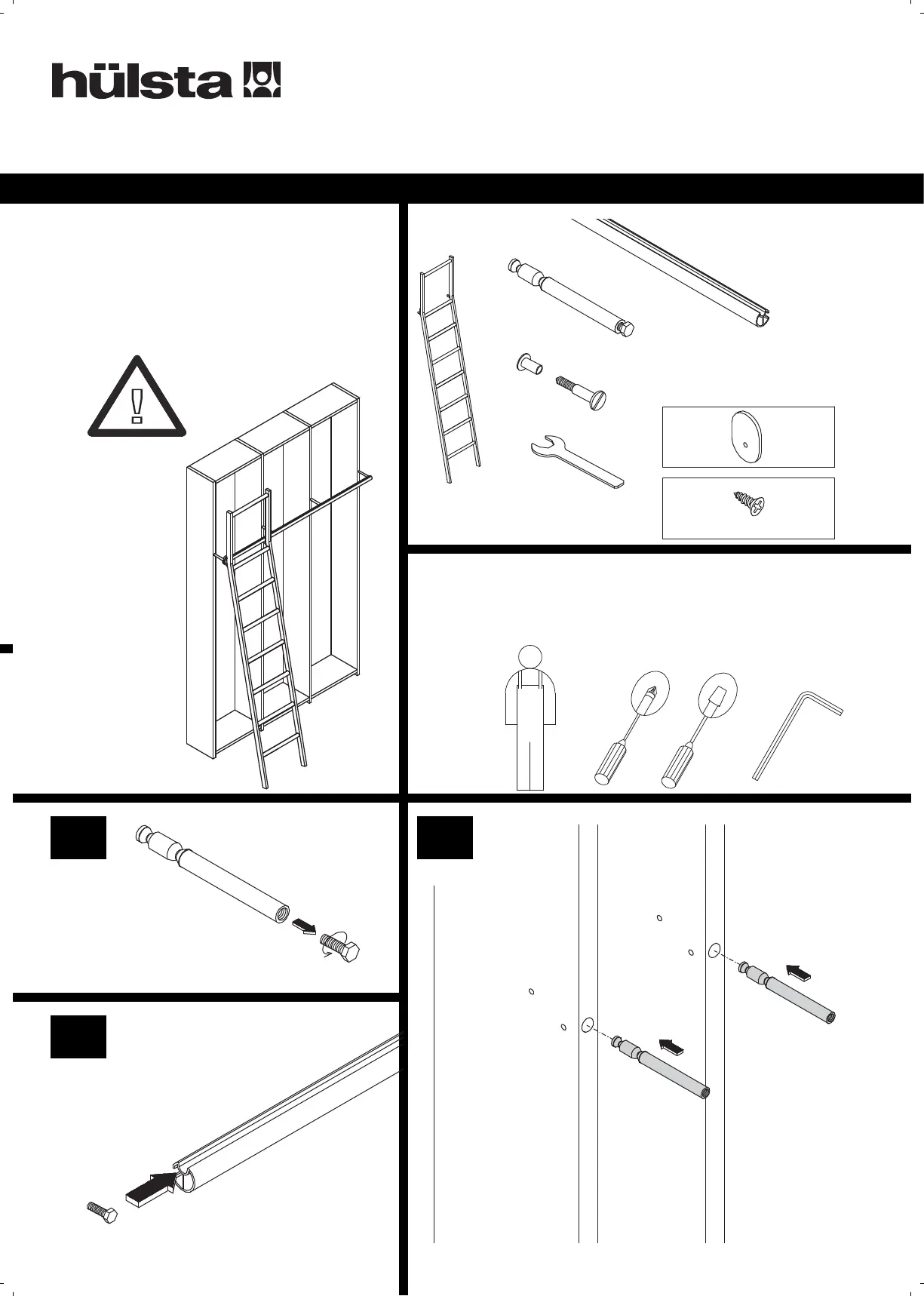 hülsta