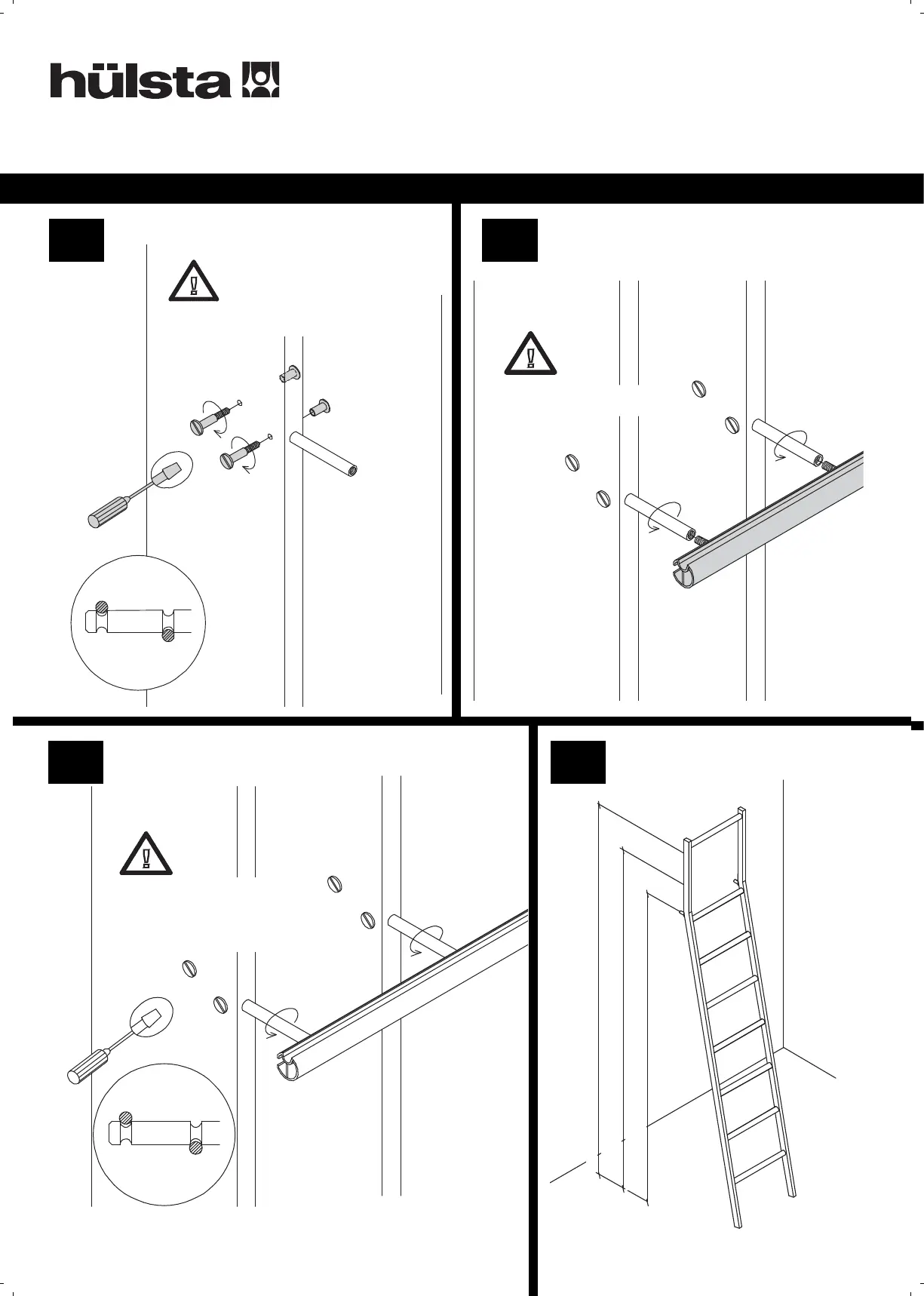 hülsta