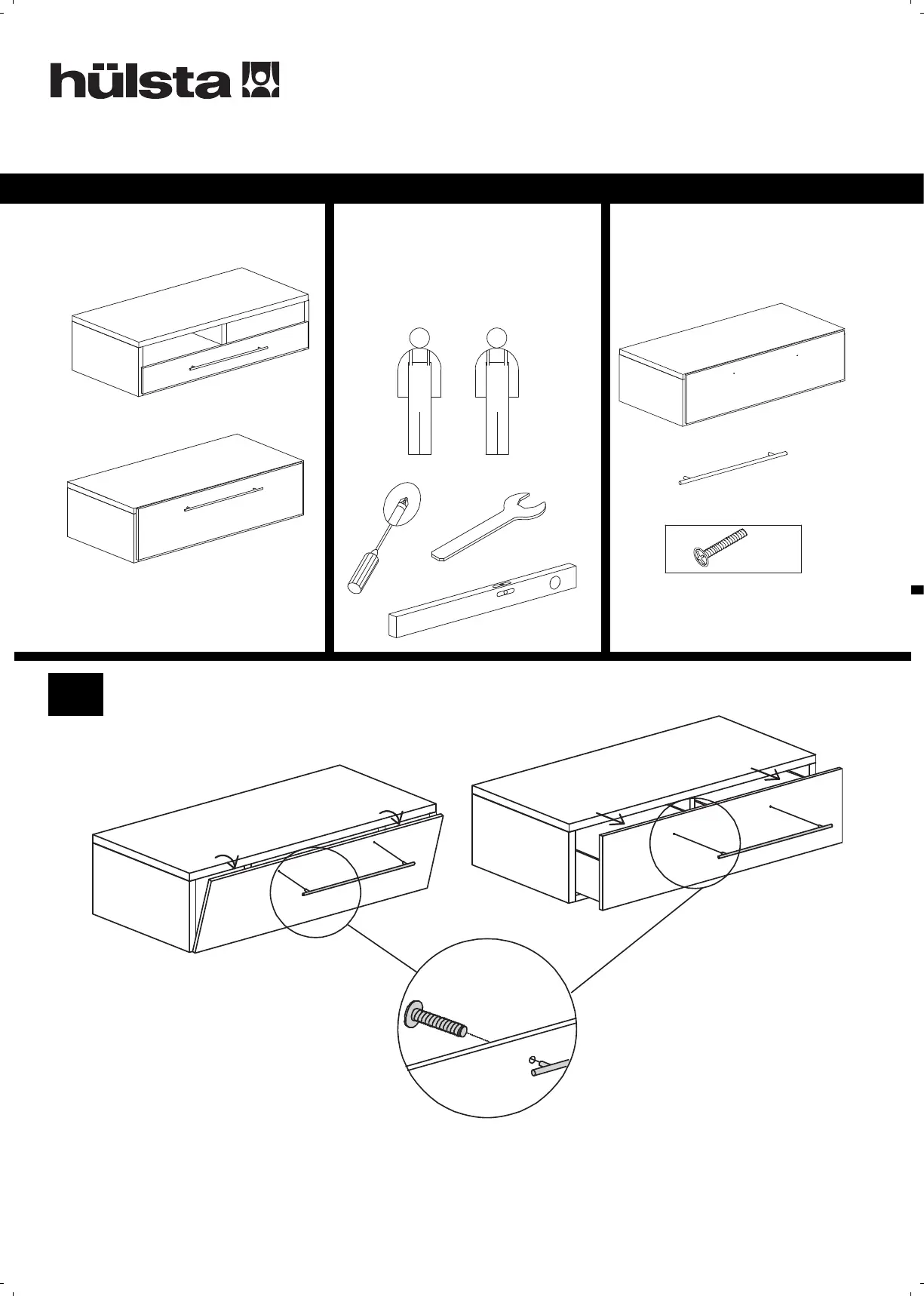 hülsta