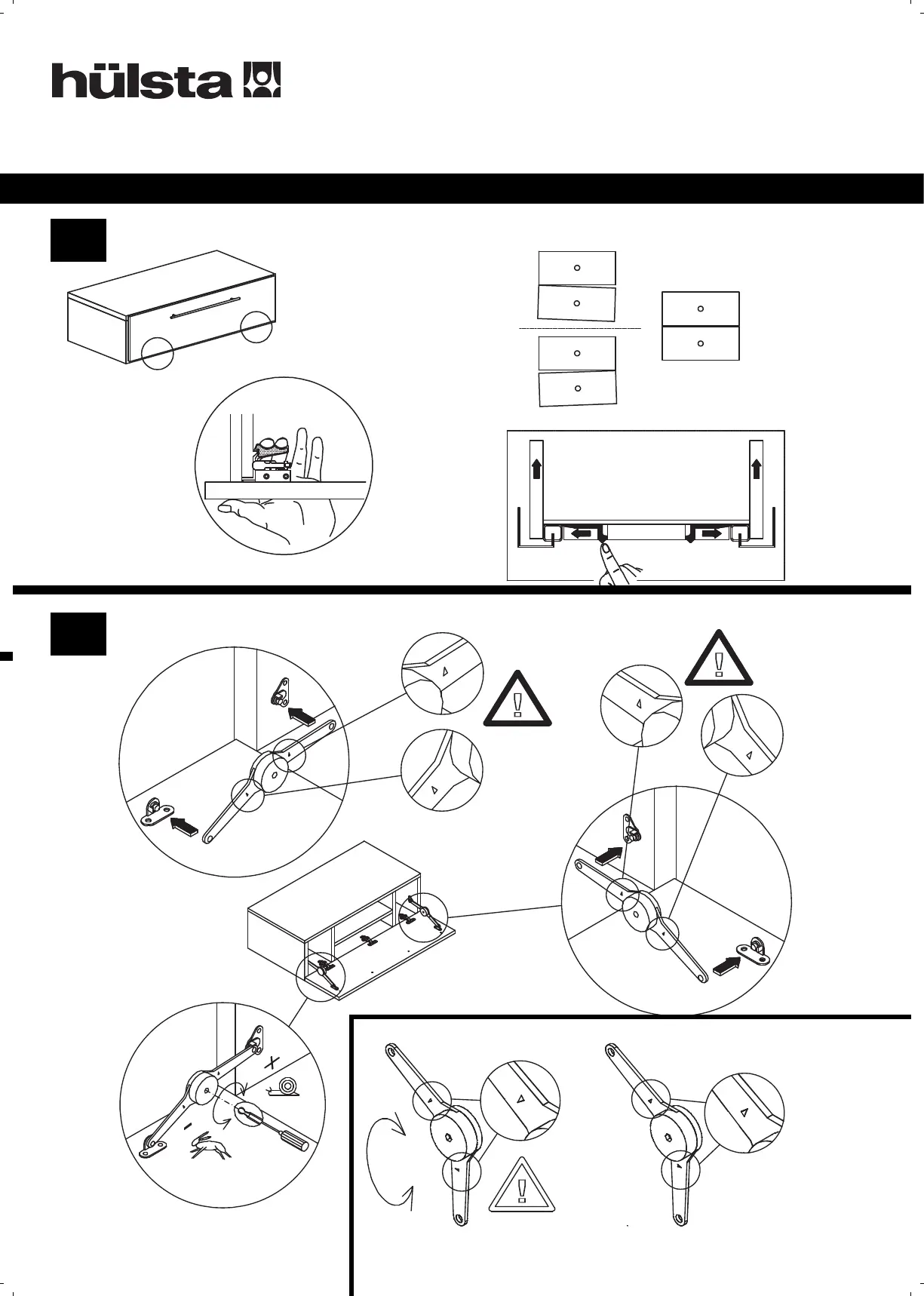 hülsta