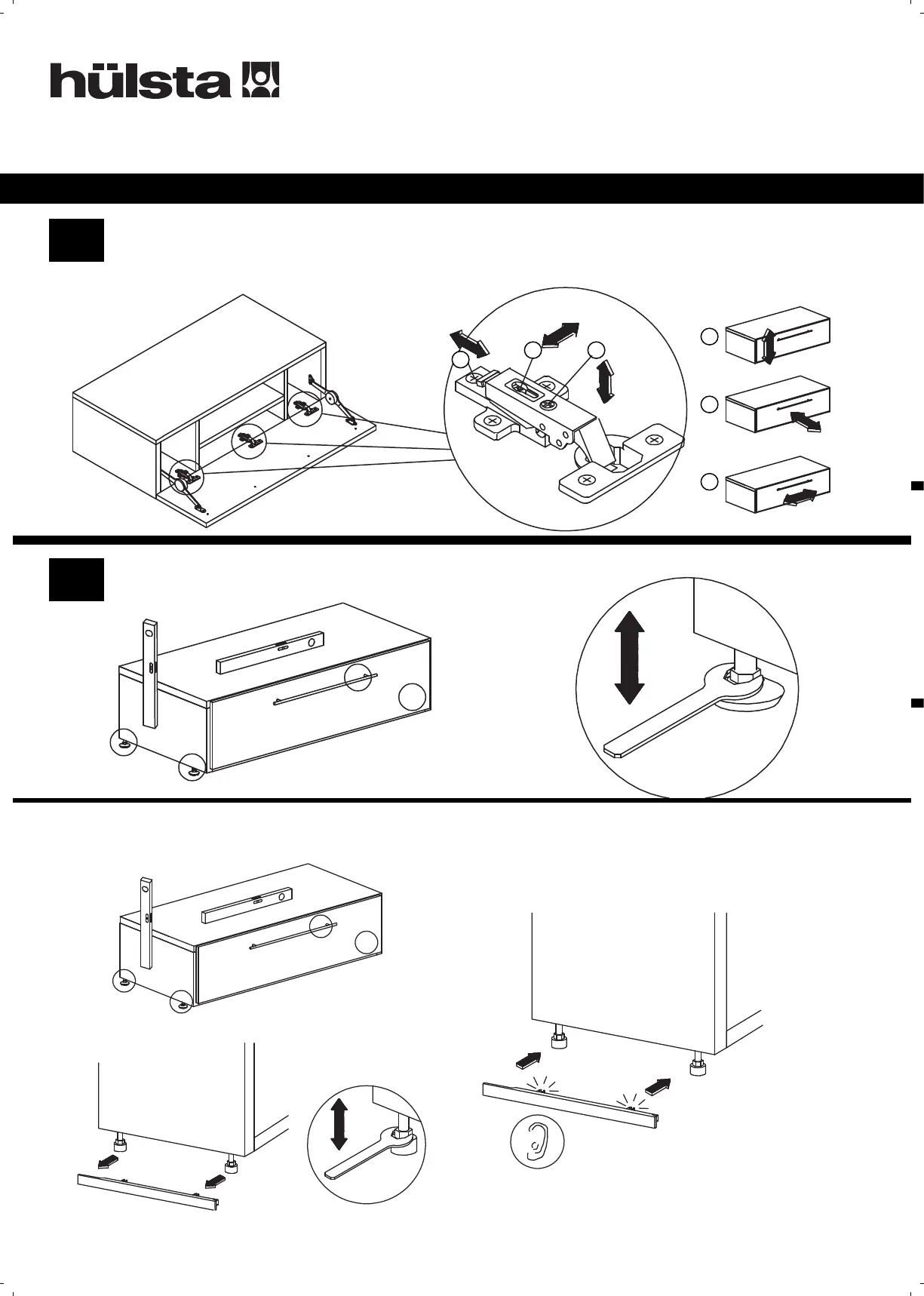 hülsta