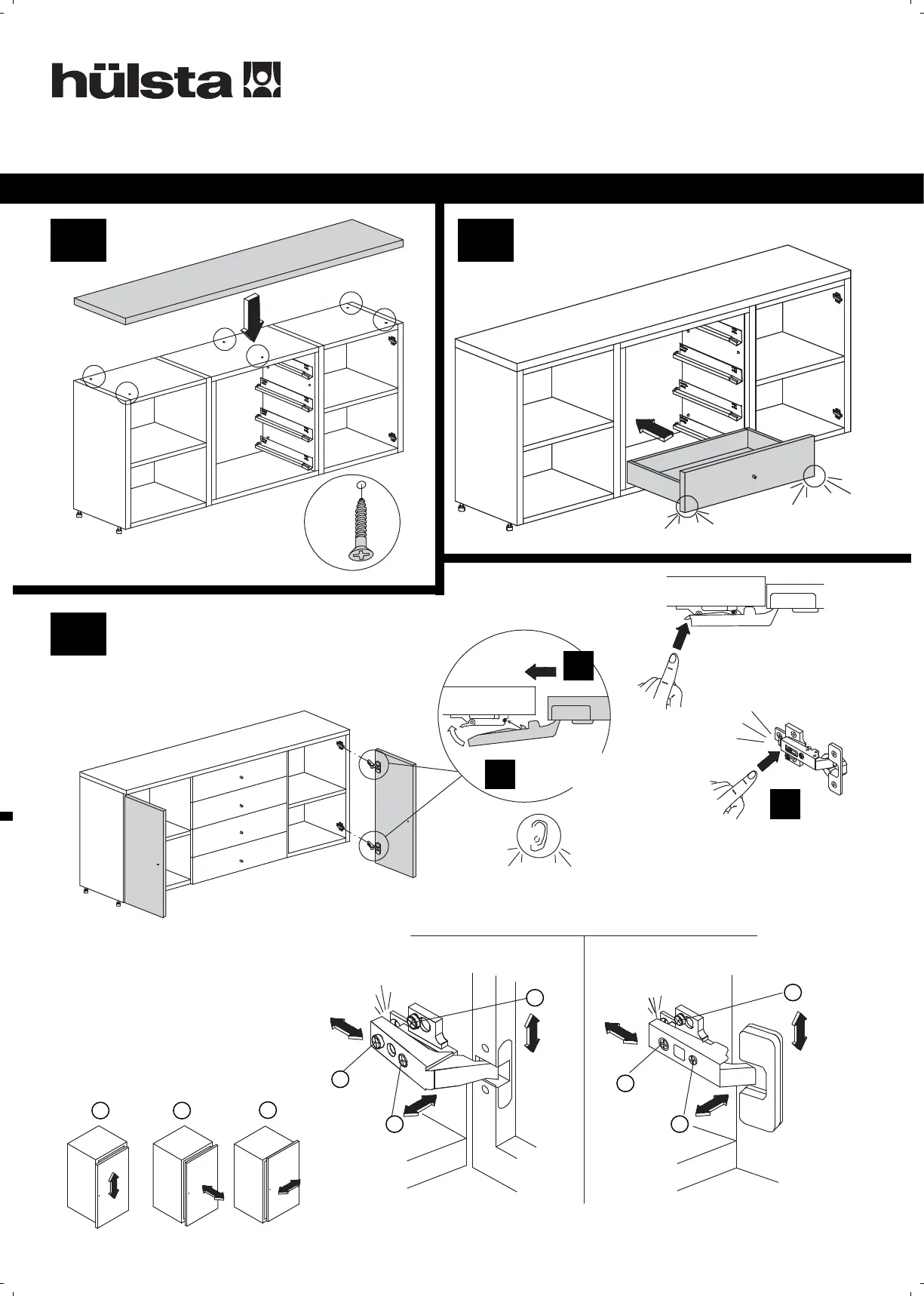 hülsta