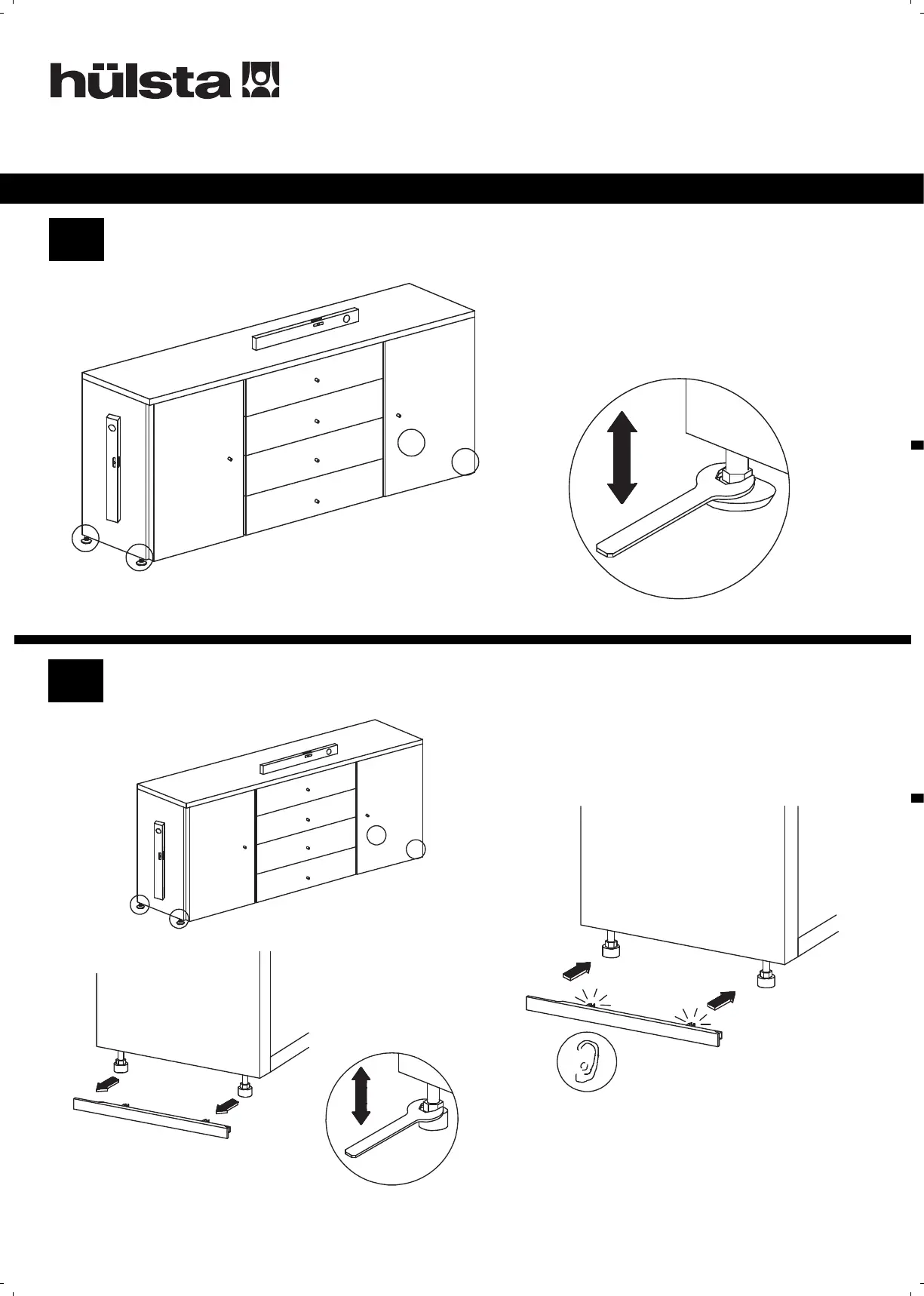 hülsta