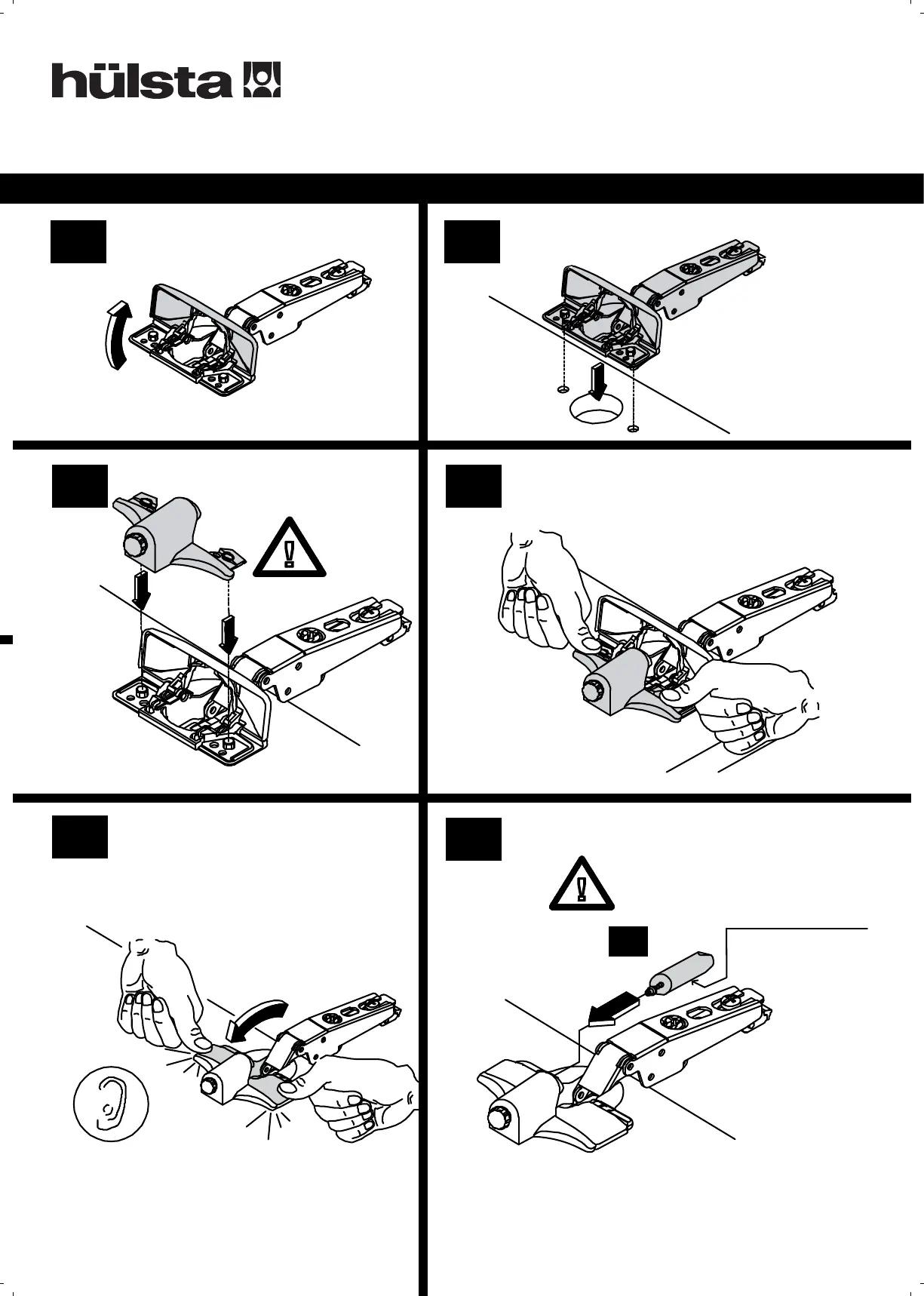 hülsta