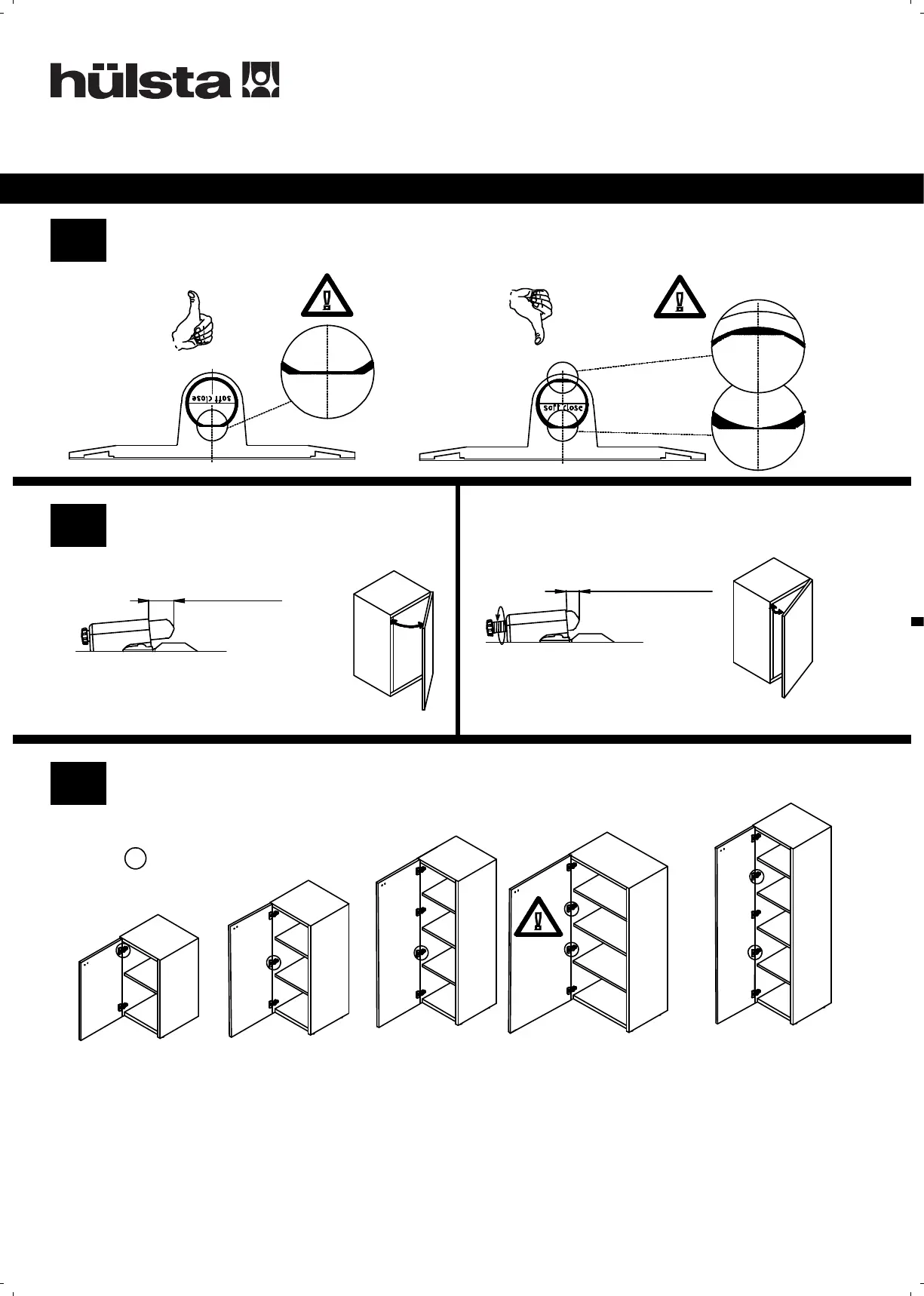 hülsta

soft close

soft close