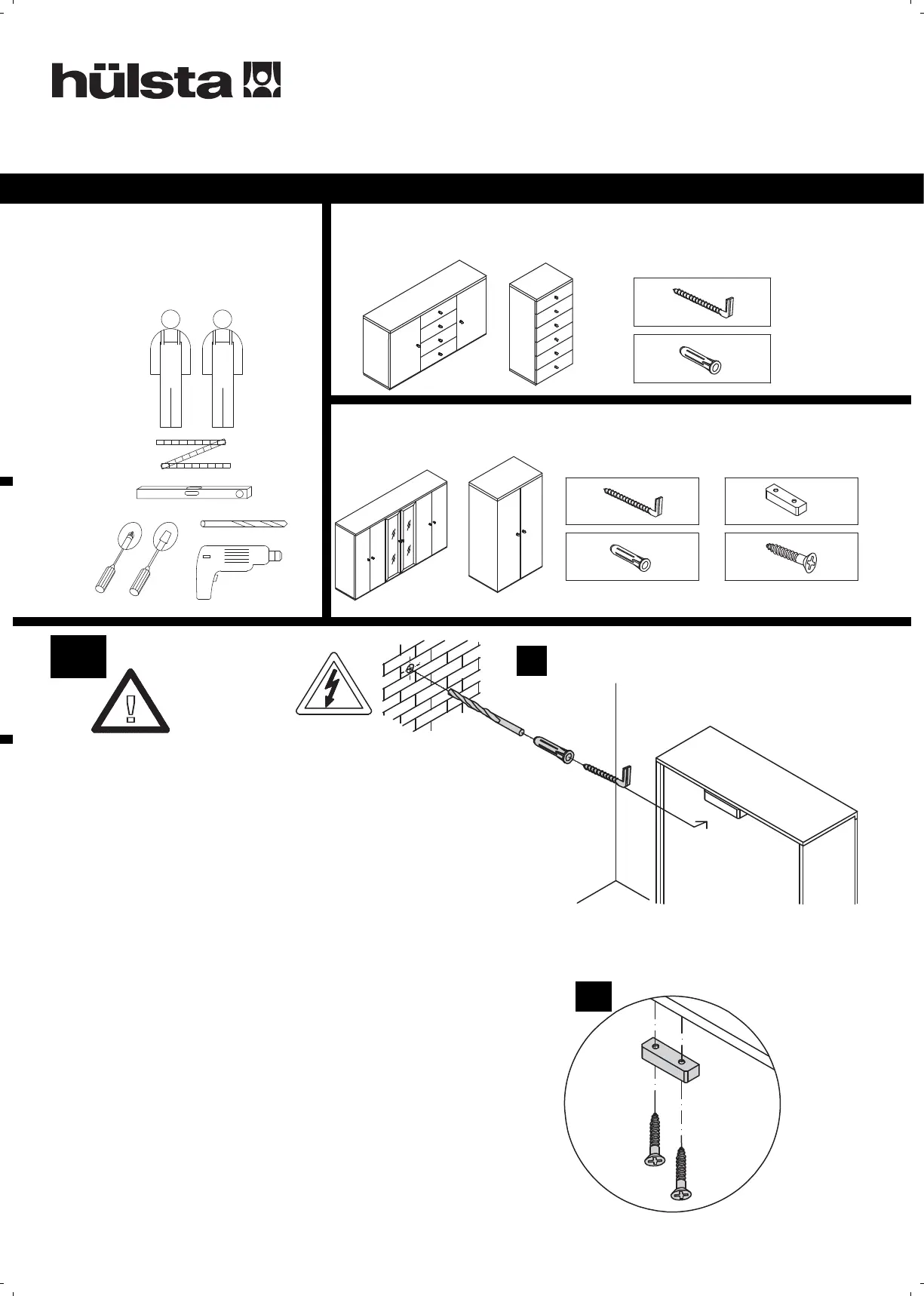 hülsta