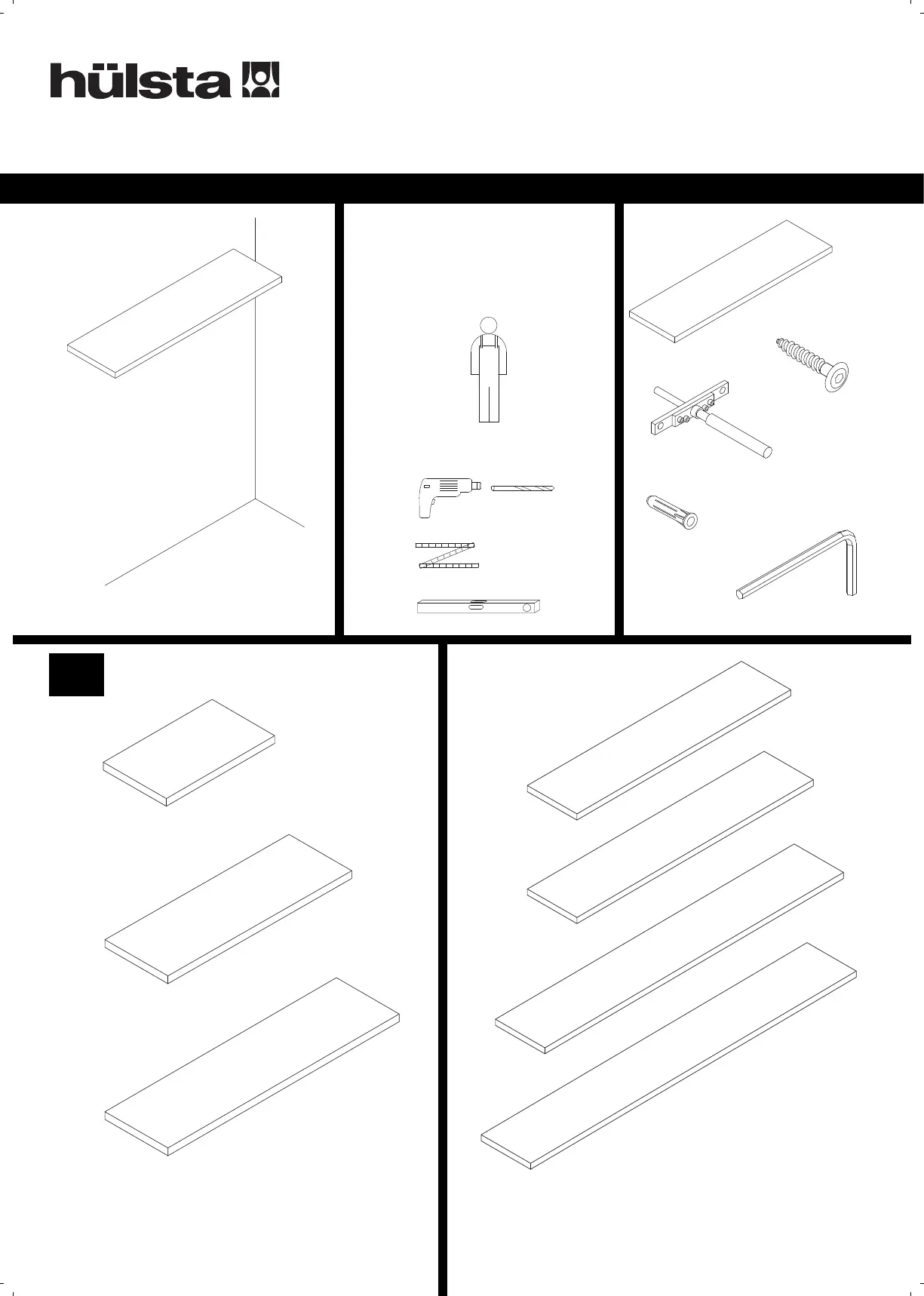 hülsta