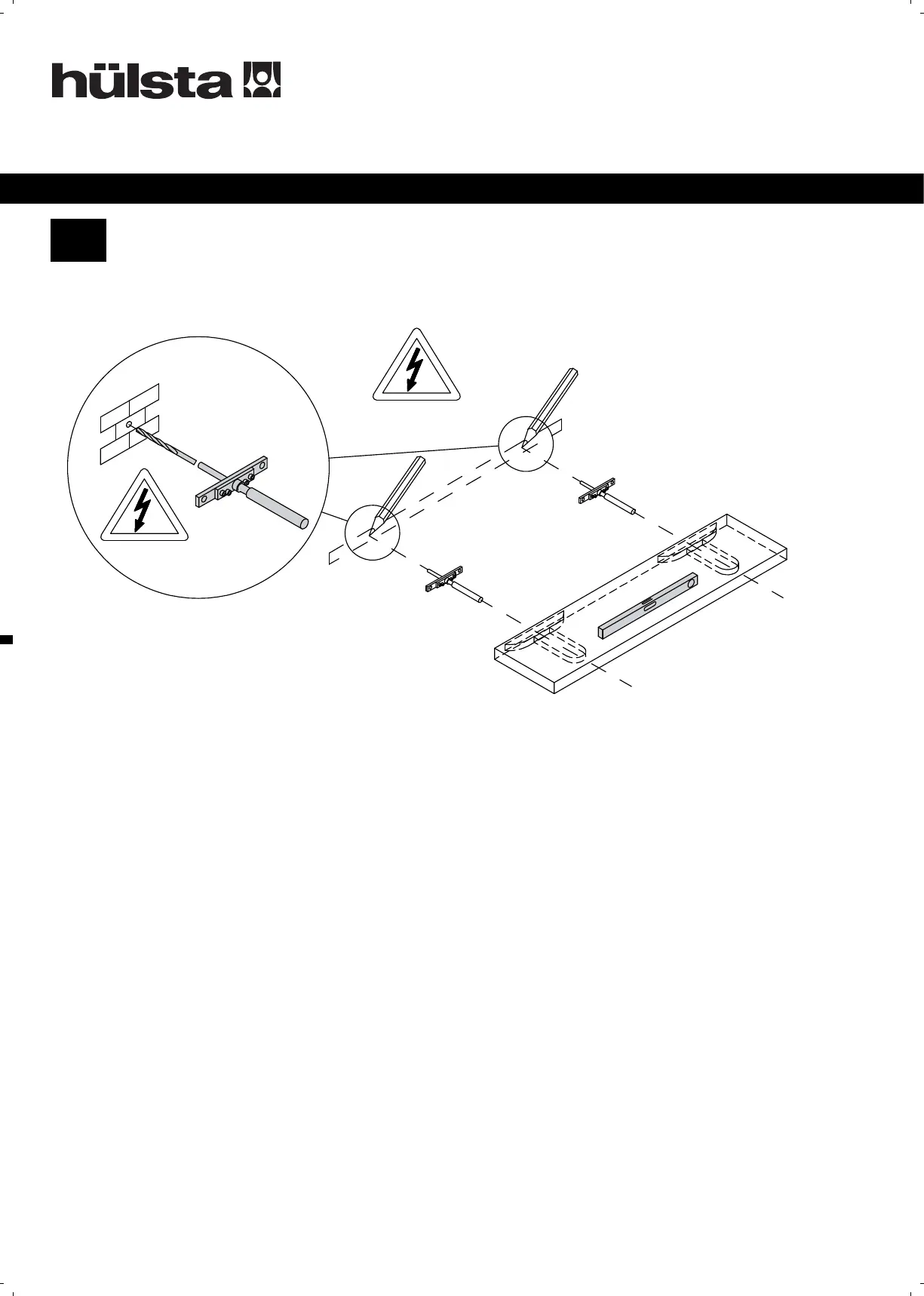 hülsta