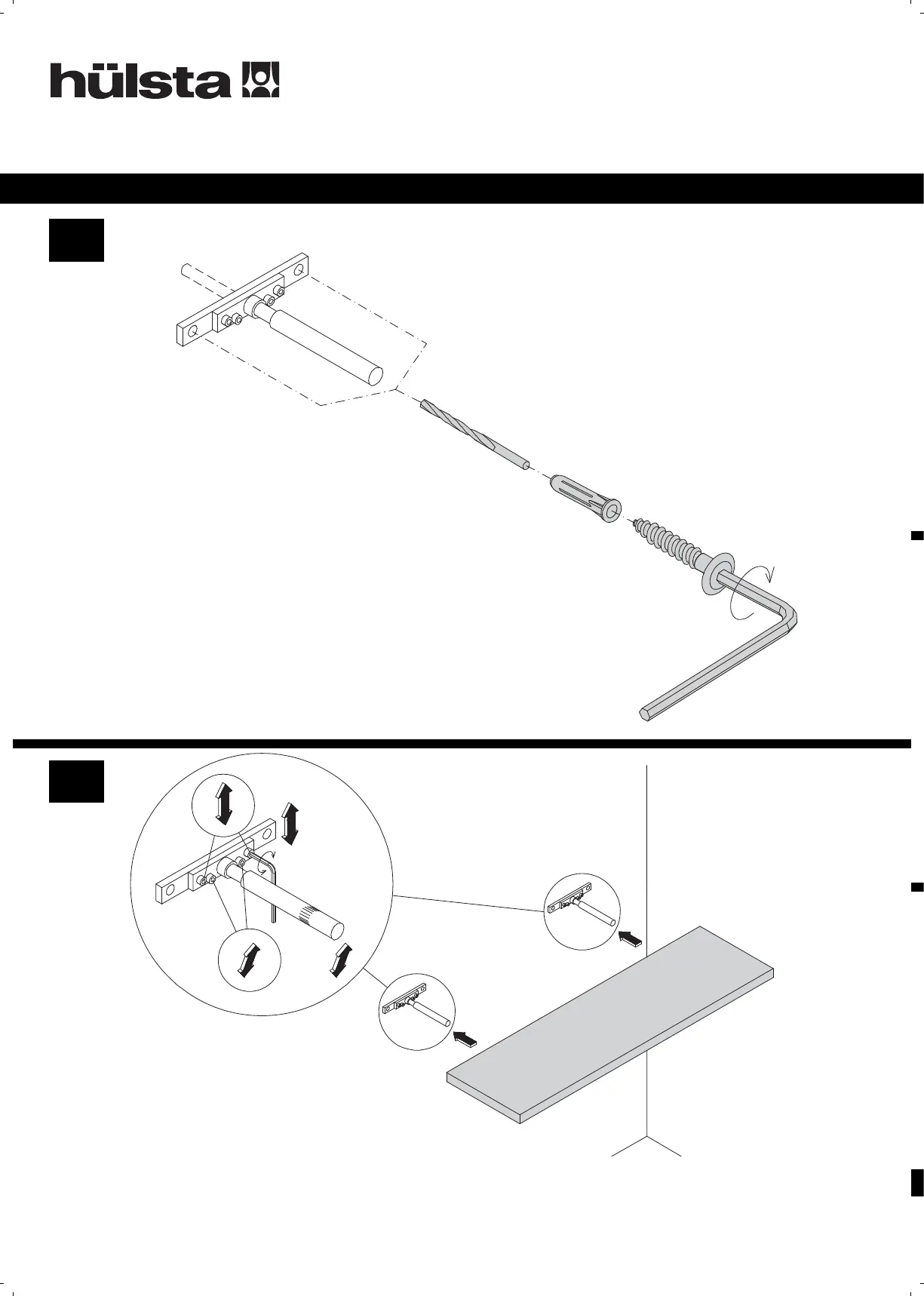 hülsta