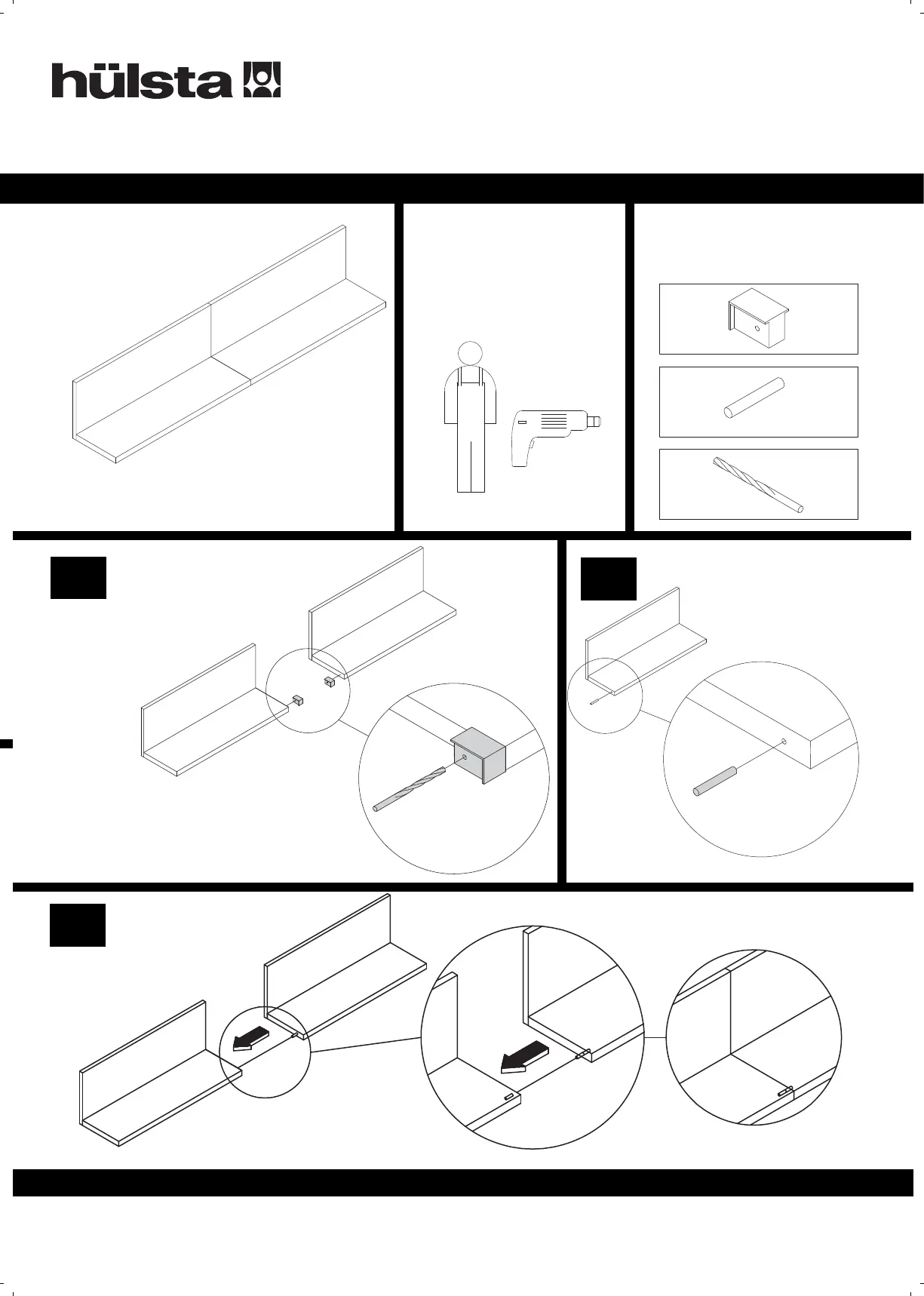 hülsta