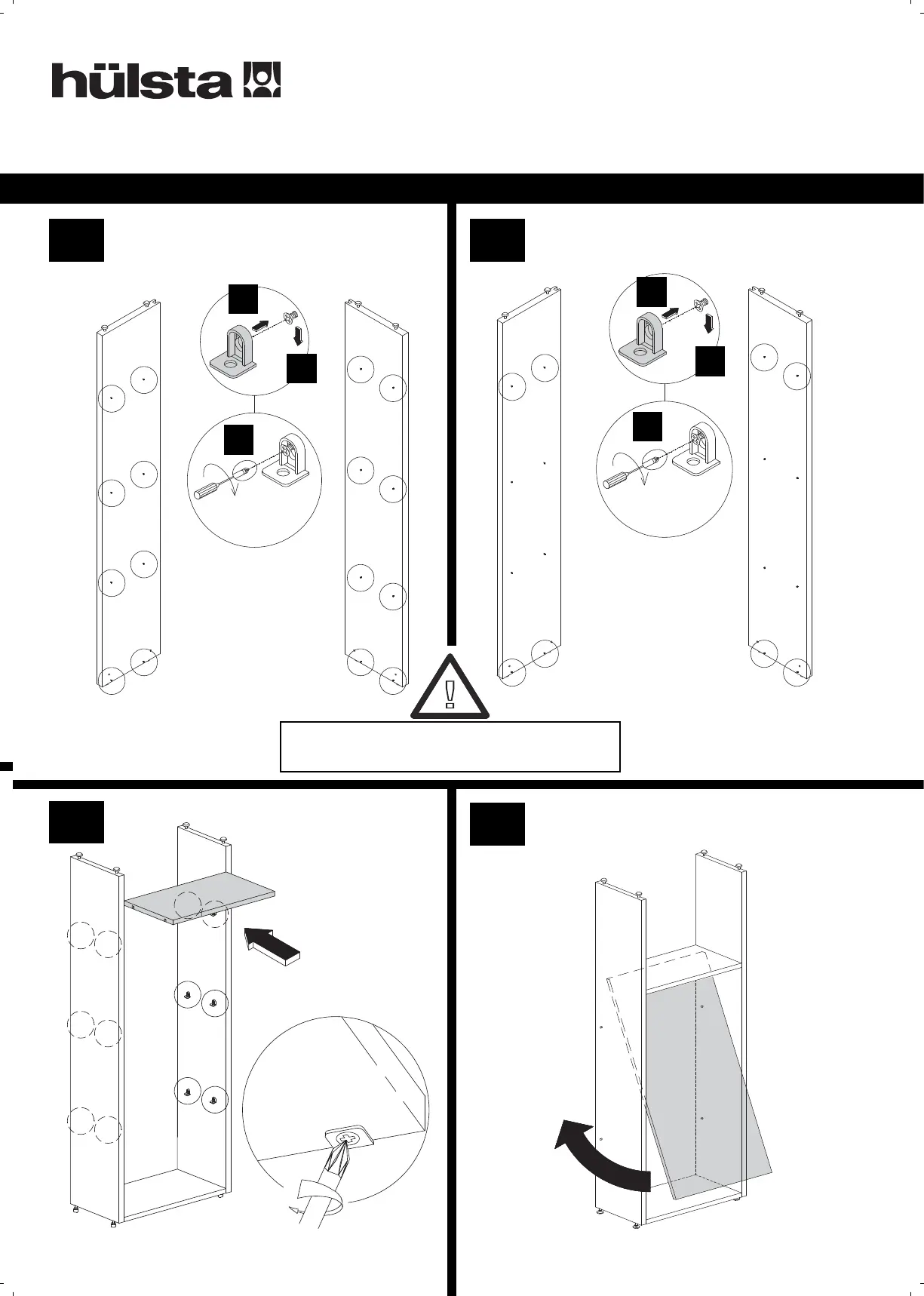 hülsta