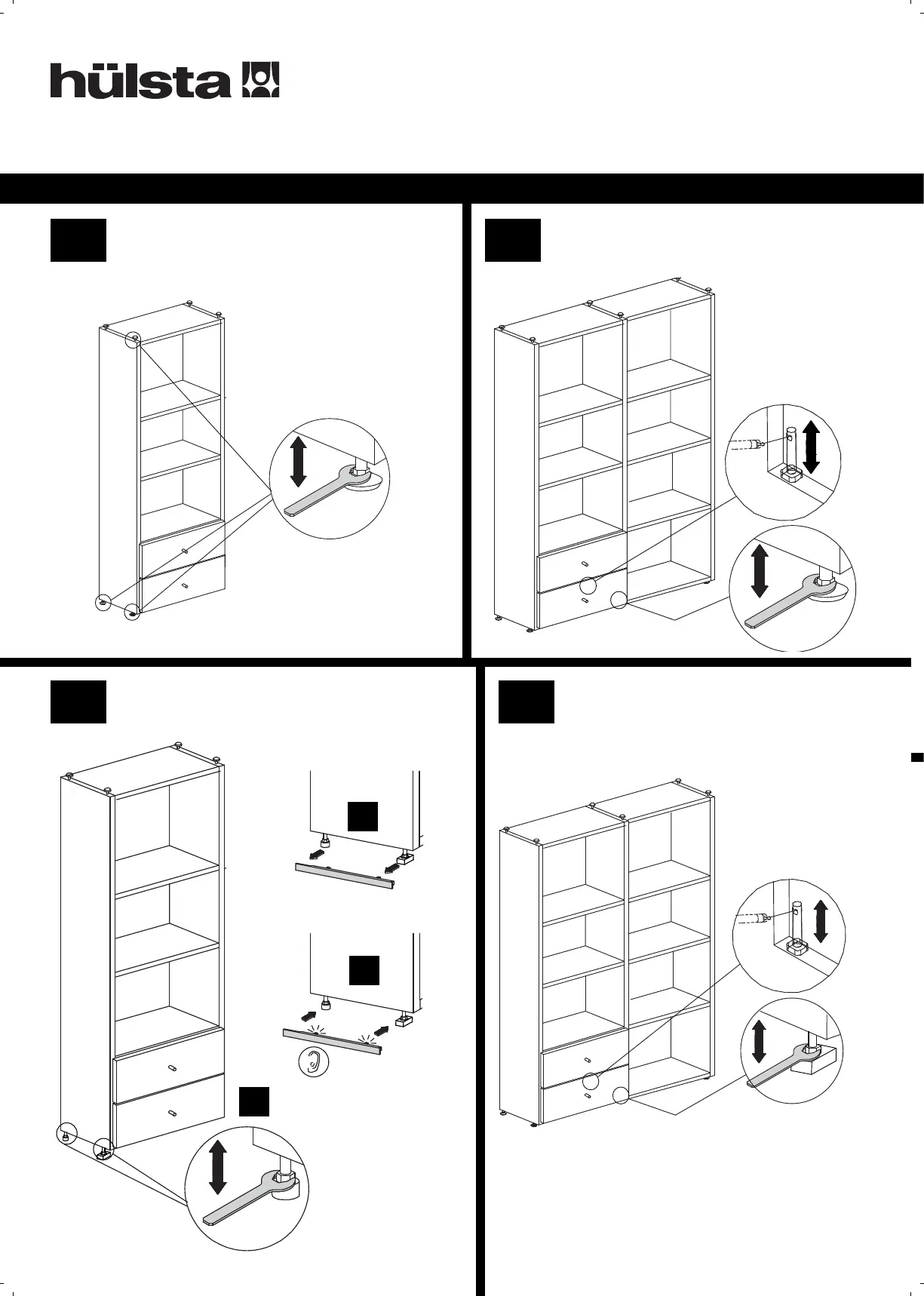 hülsta