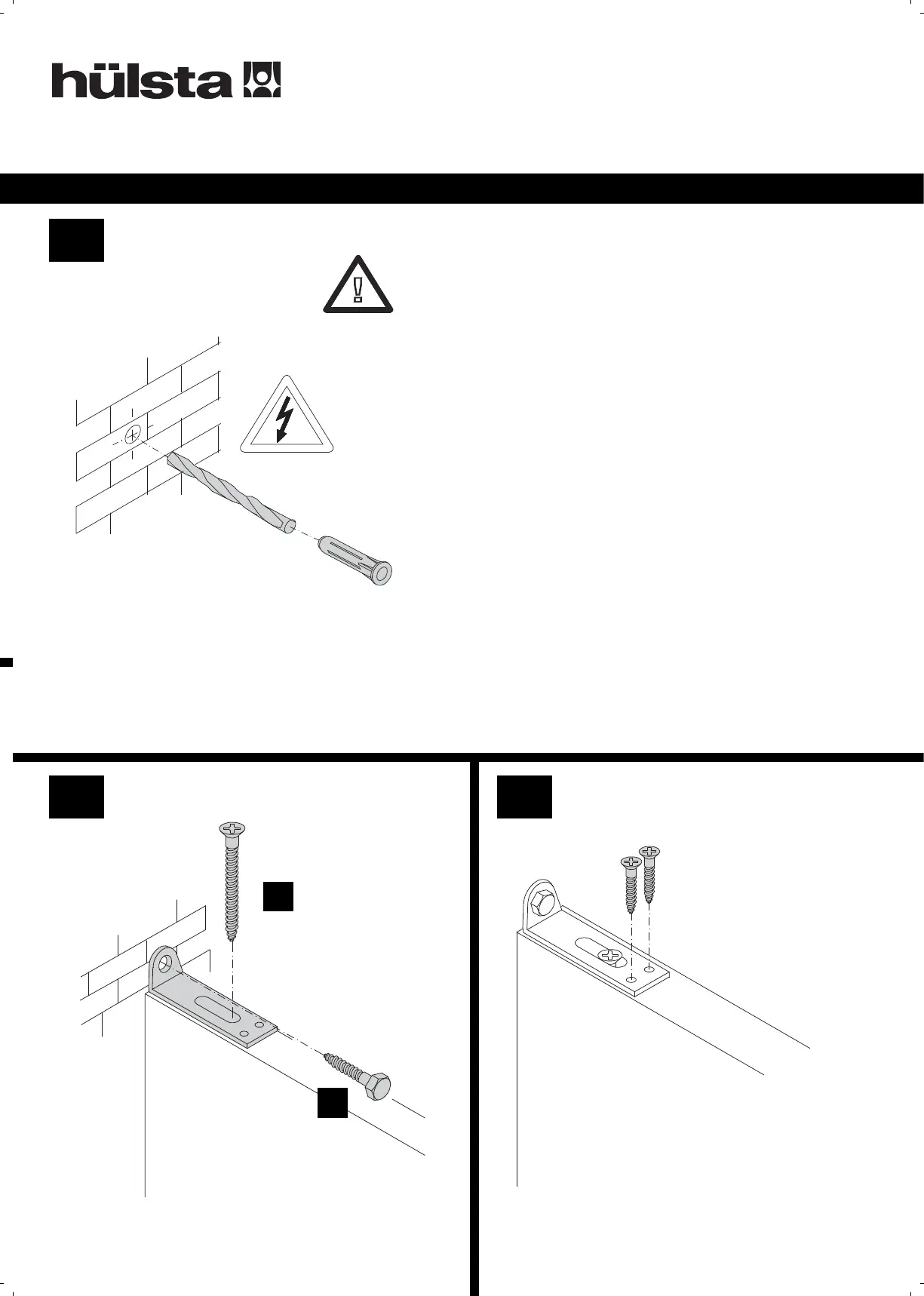 hülsta