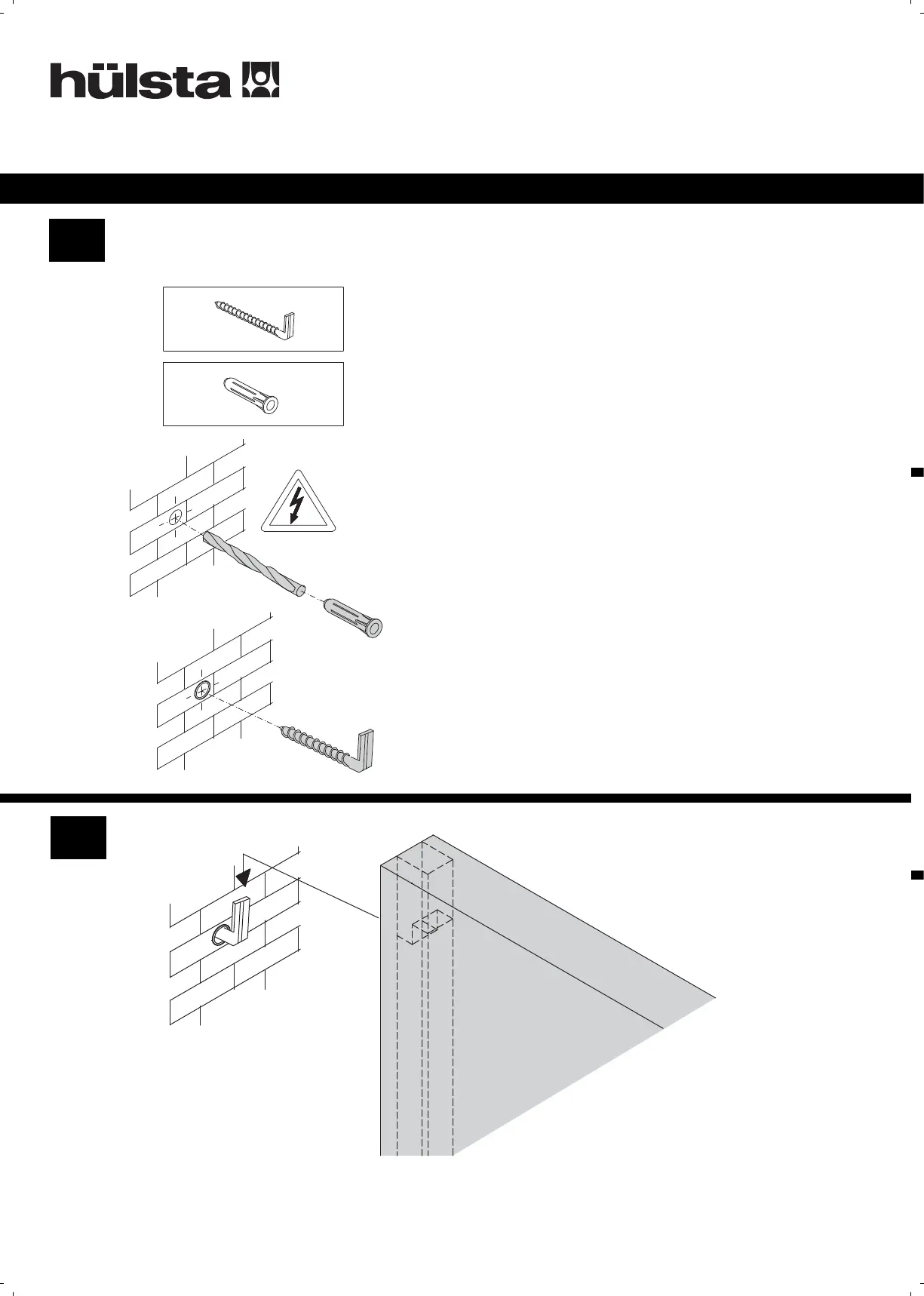 hülsta